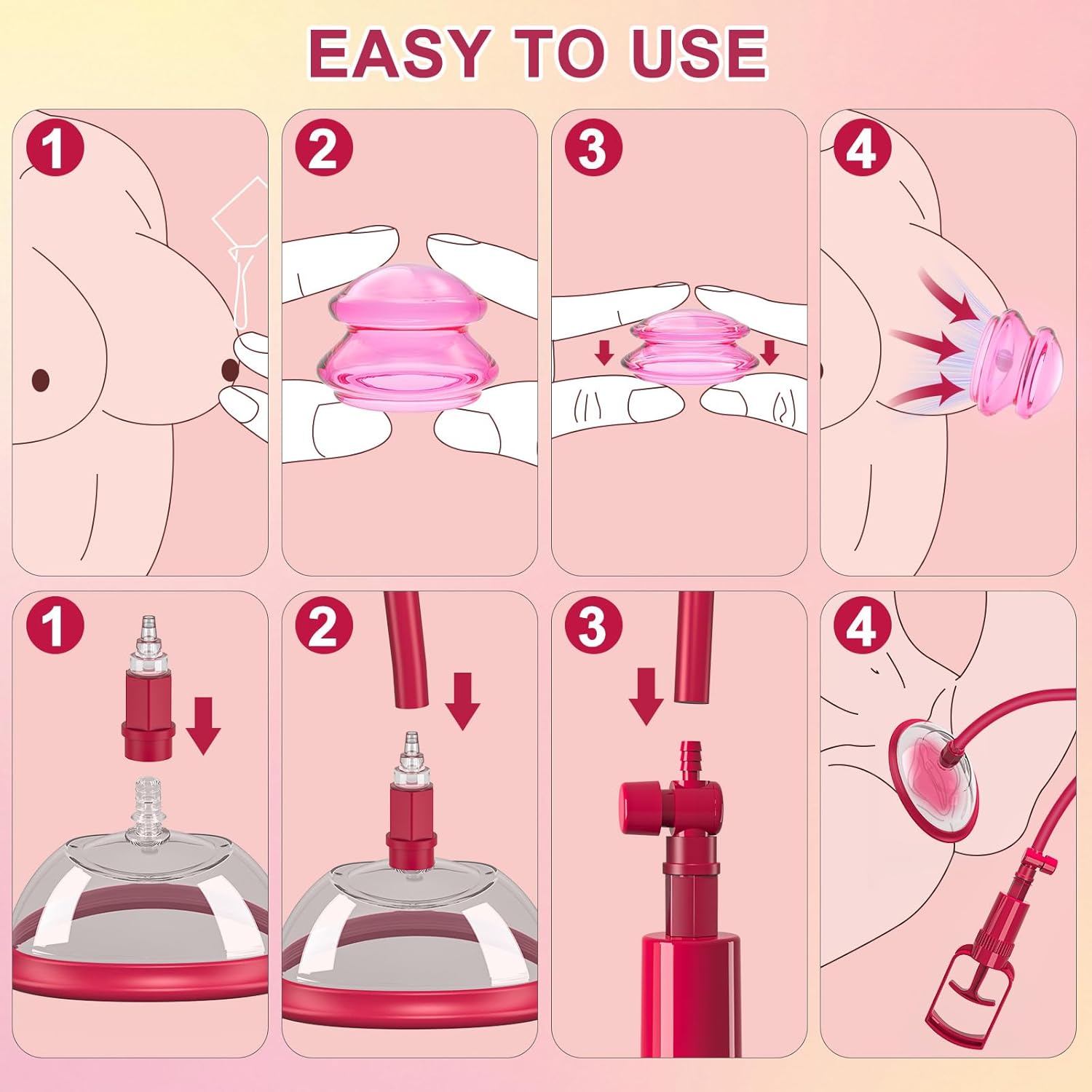 EASY TO USE

1

2

3

4

1

2

3

4