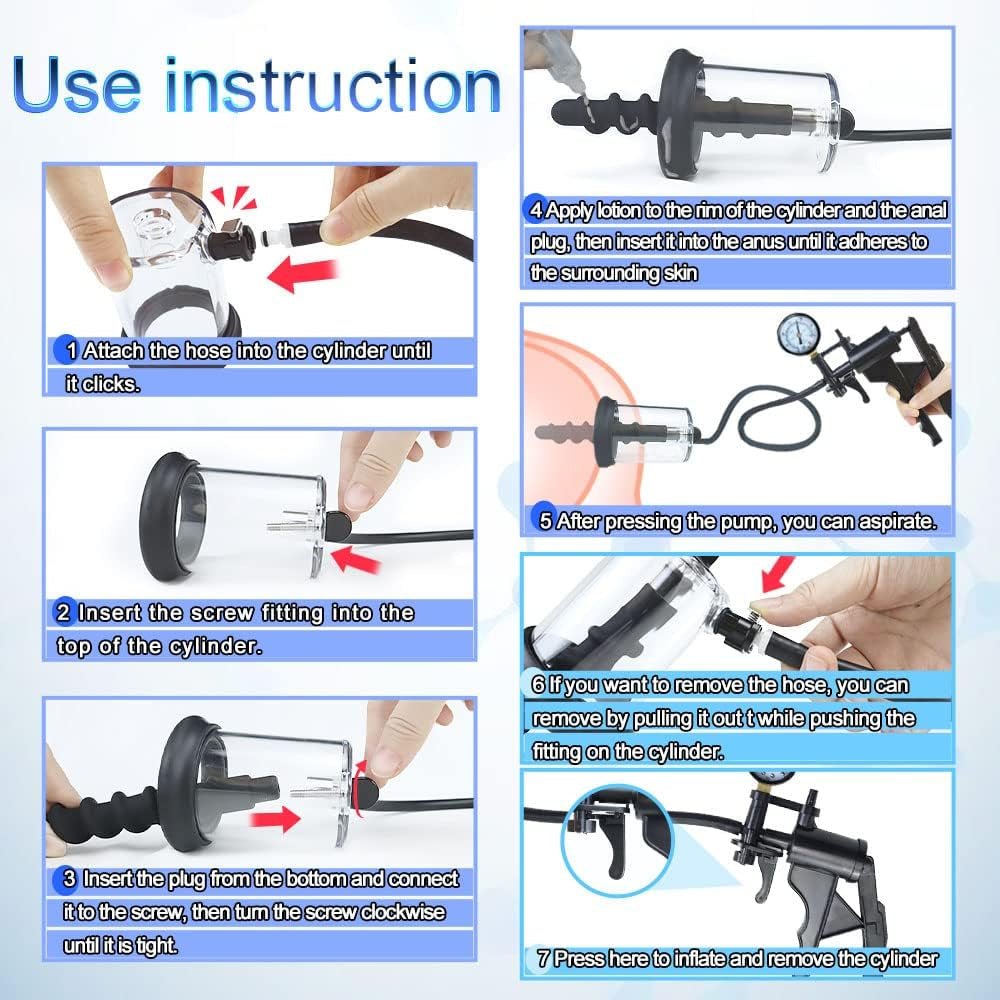 Use instruction

1 Attach the hose into the cylinder until it clicks.

2 Insert the screw fitting into the top of the cylinder.

3 Insert the plug from the bottom and connect it to the screw, then turn the screw clockwise until it is tight.

4 Apply lotion to the rim of the cylinder and the anal plug, then insert it into the anus until it adheres to the surrounding skin

5 After pressing the pump, you can aspirate.

6 If you want to remove the hose, you can remove by pulling it out t while pushing the fitting on the cylinder.

7 Press here to inflate and remove the cylinder