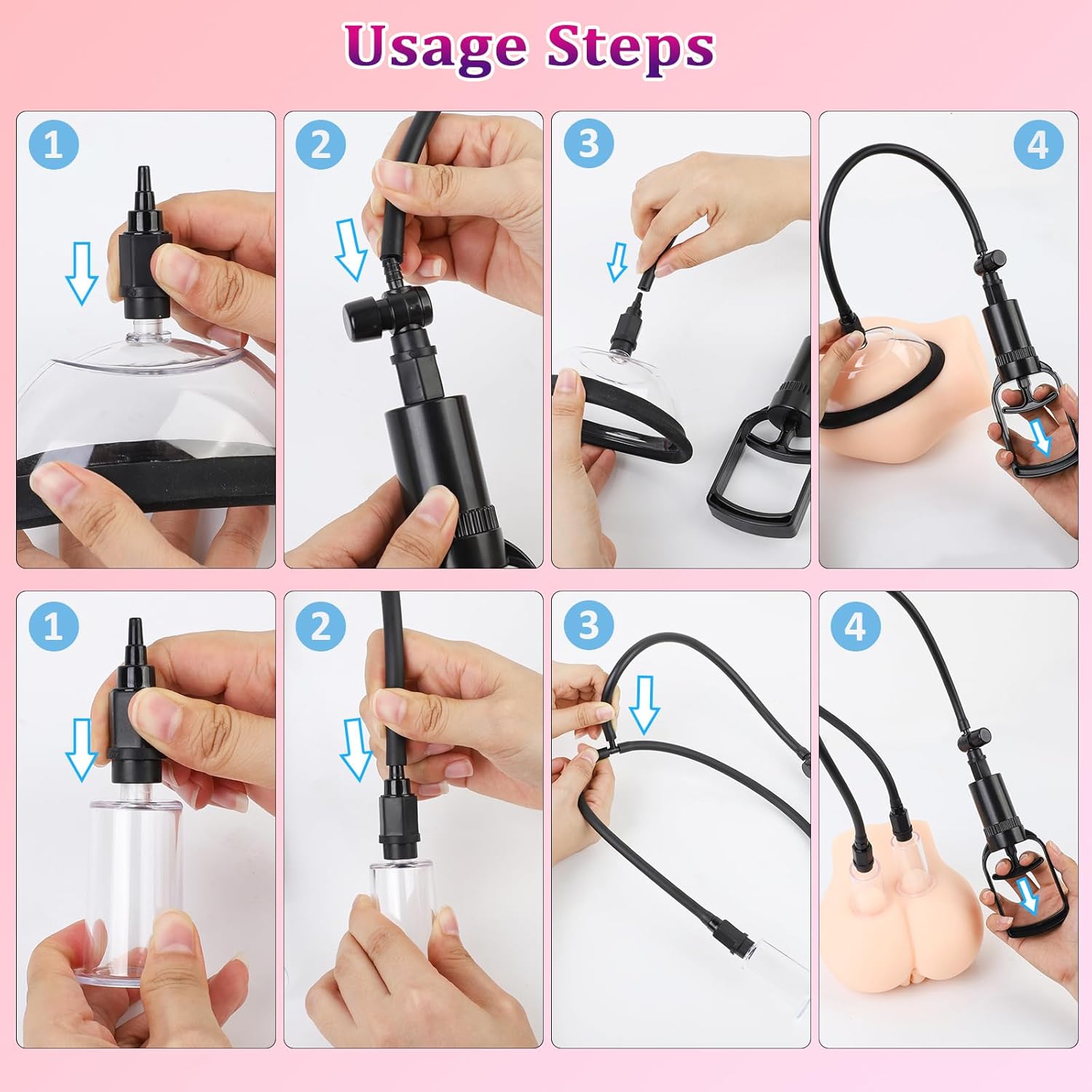 Usage Steps

1

2

3

4

1

2

3

4