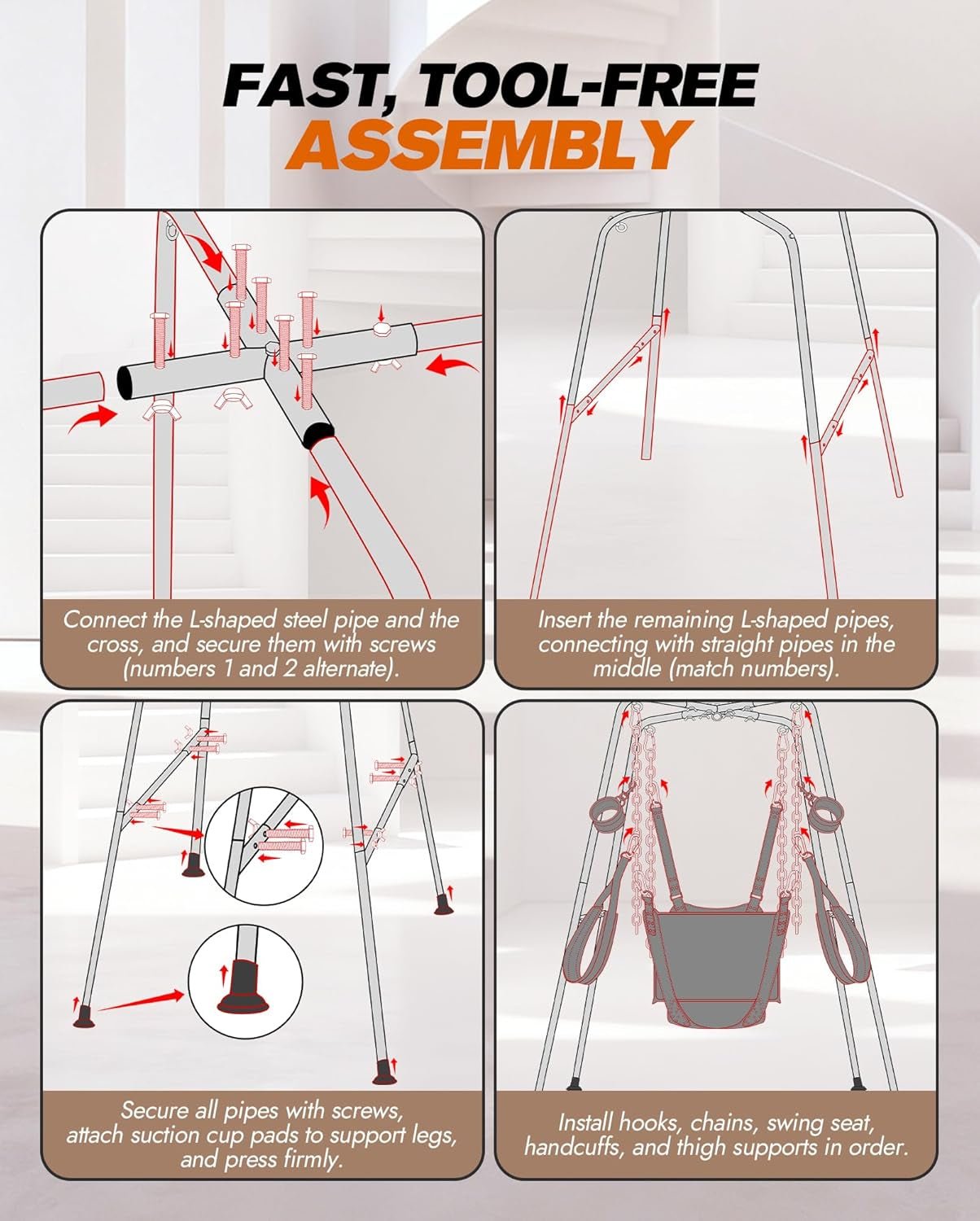 FAST, TOOL-FREE
ASSEMBLY

Connect the L-shaped steel pipe and the cross, and secure them with screws (numbers 1 and 2 alternate).

Insert the remaining L-shaped pipes, connecting with straight pipes in the middle (match numbers).

Secure all pipes with screws, attach suction cup pads to support legs, and press firmly.

Install hooks, chains, swing seat, handcuffs, and thigh supports in order.