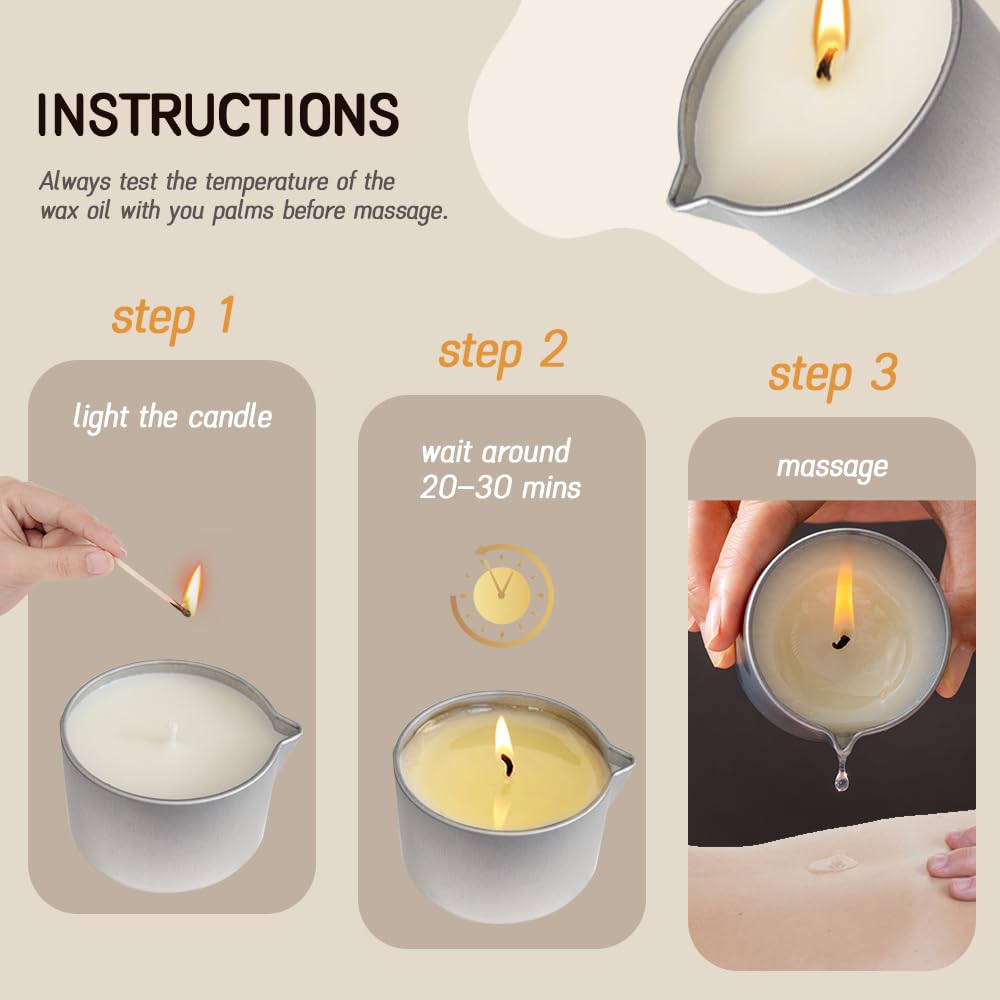 INSTRUCTIONS

Always test the temperature of the wax oil with you palms before massage.

step 1

light the candle

step 2

wait around 20-30 mins

step 3

massage