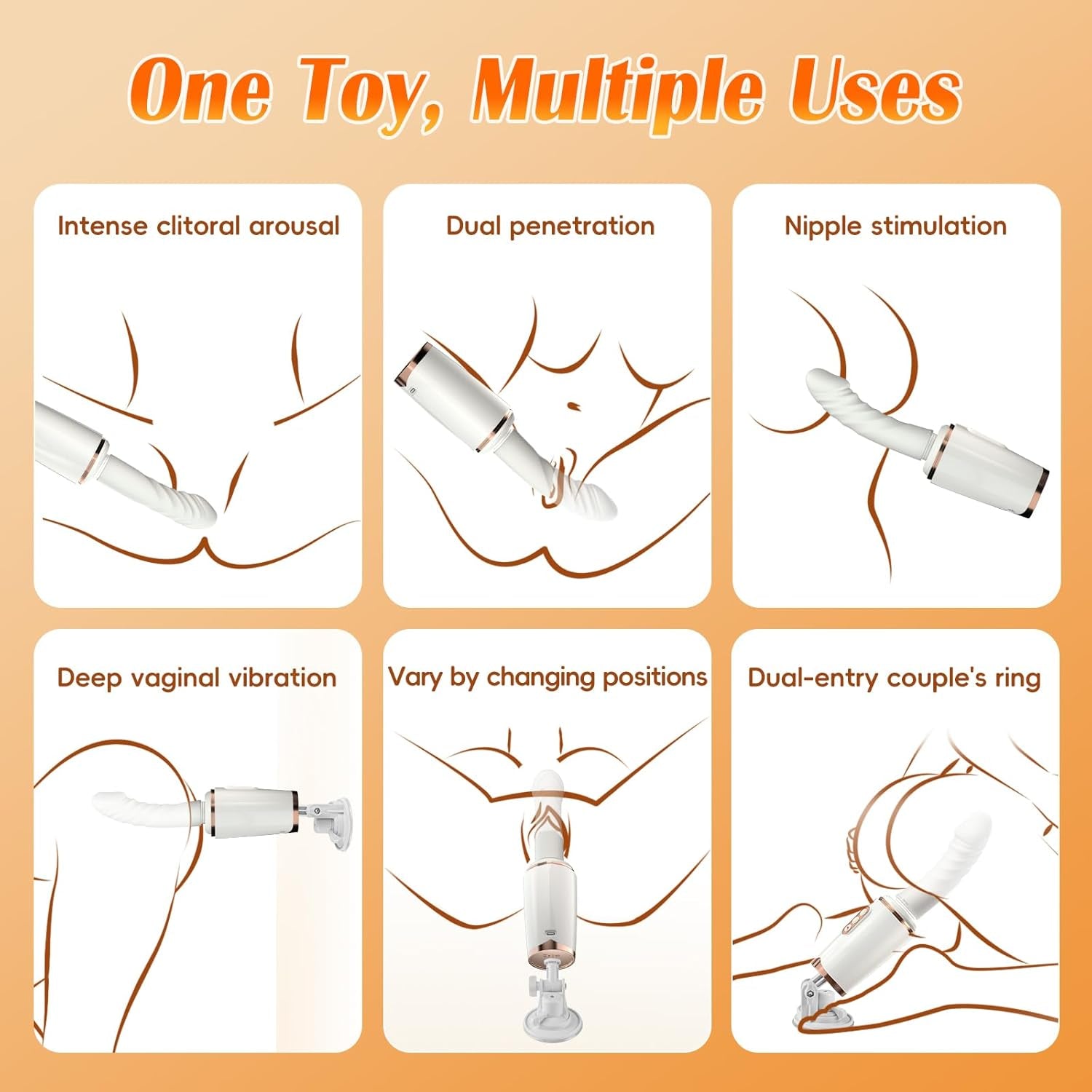 One Toy, Multiple Uses

Intense clitoral arousal

Dual penetration

Nipple stimulation

Deep vaginal vibration

Vary by changing positions

Dual-entry couple's ring