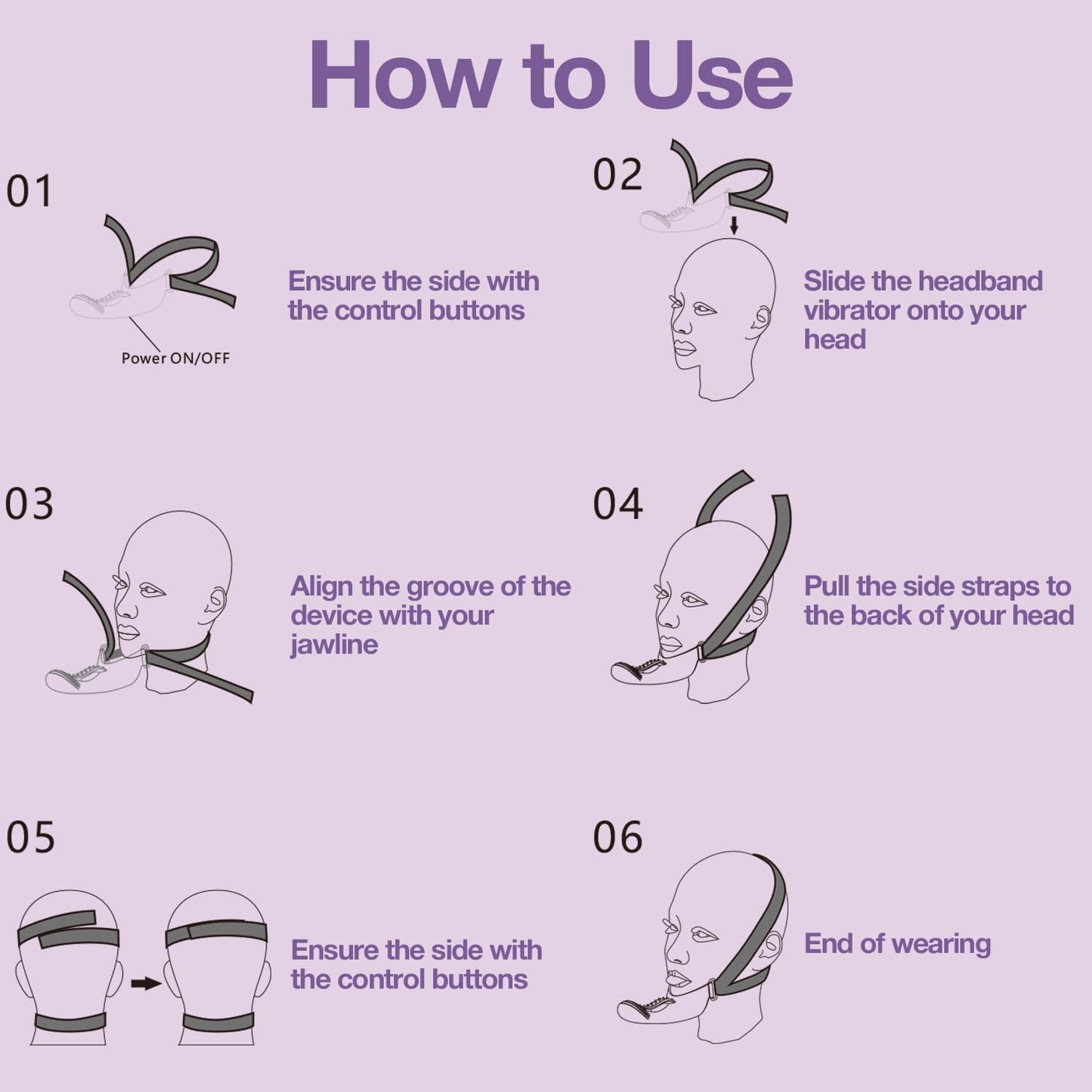 How to Use

01

Power ON/OFF

Ensure the side with the control buttons

02

Slide the headband vibrator onto your head

03

Align the groove of the device with your jawline

04

Pull the side straps to the back of your head

05

Ensure the side with the control buttons

06

End of wearing