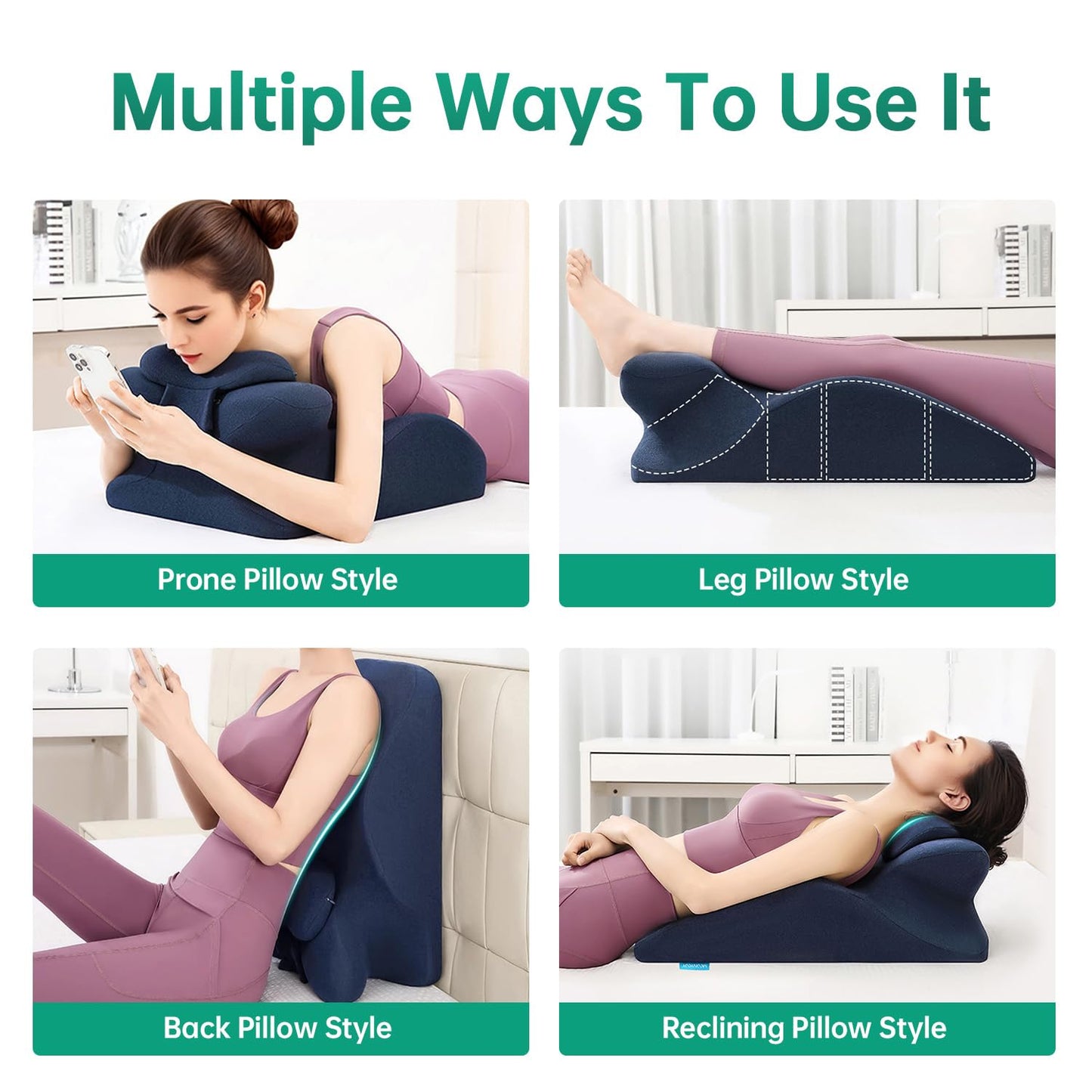 Multiple Ways To Use It

Prone Pillow Style

Leg Pillow Style

Back Pillow Style

Reclining Pillow Style