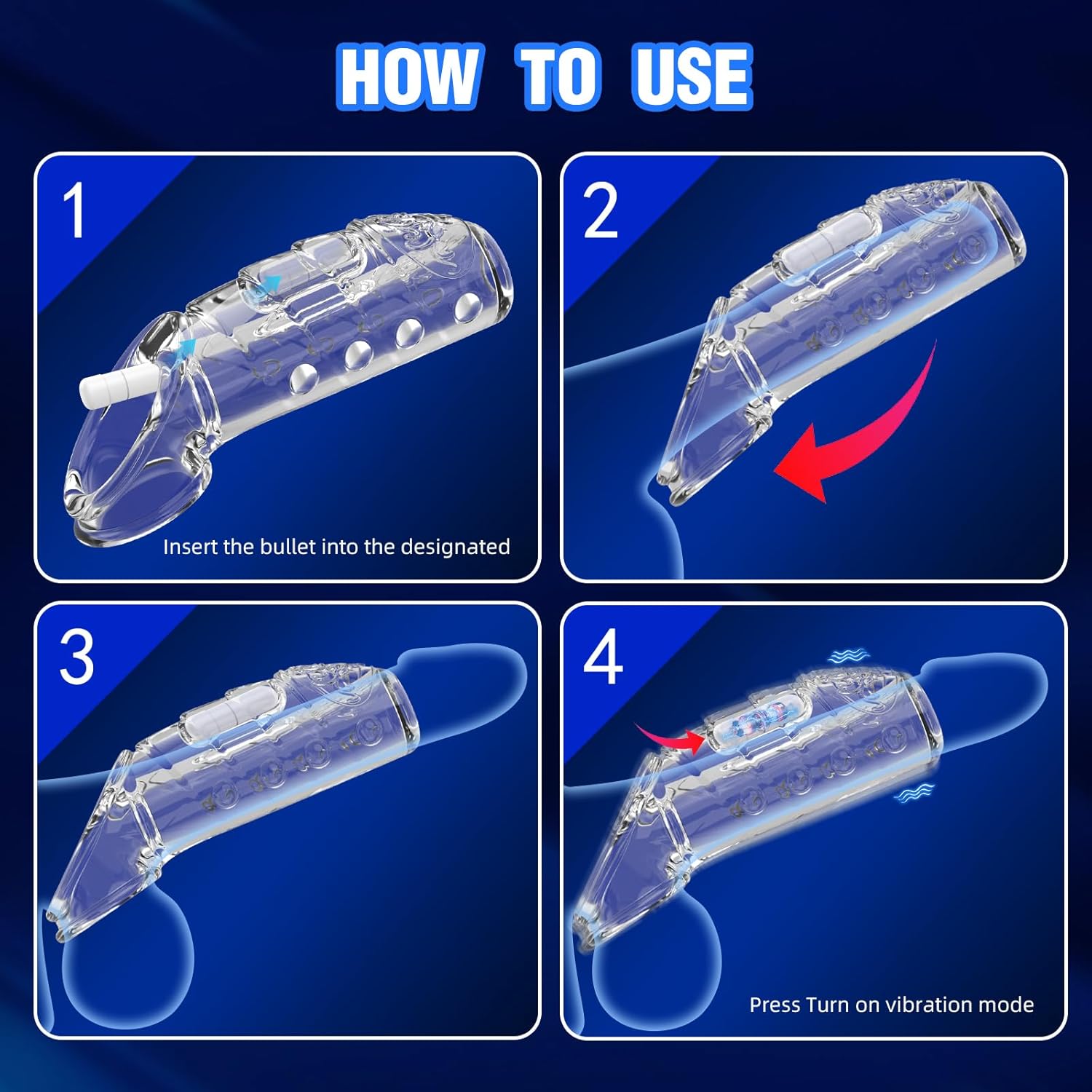 HOW TO USE

1

Insert the bullet into the designated

2

3

4

Press Turn on vibration mode