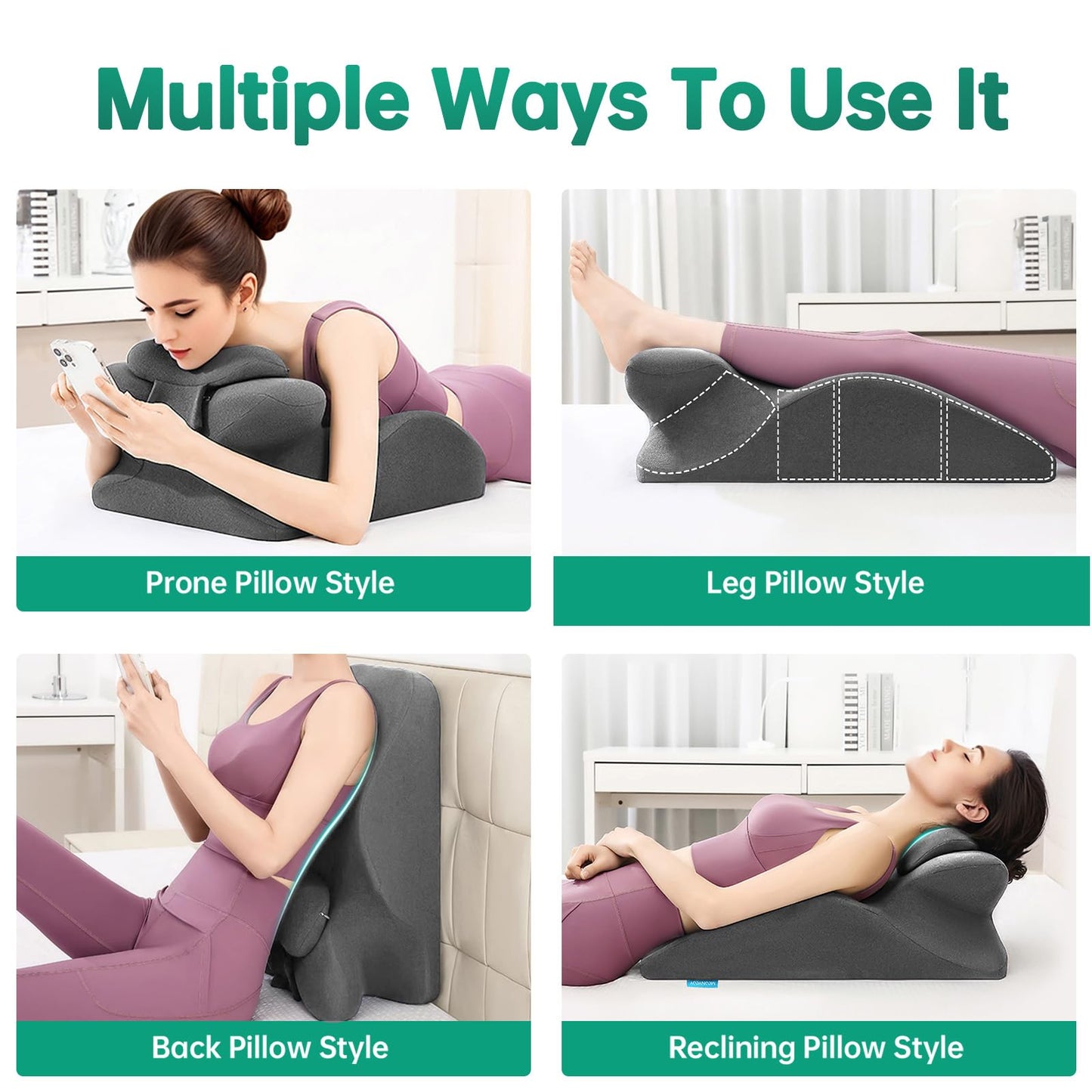 Multiple Ways To Use It

Prone Pillow Style

Leg Pillow Style

Back Pillow Style

Reclining Pillow Style