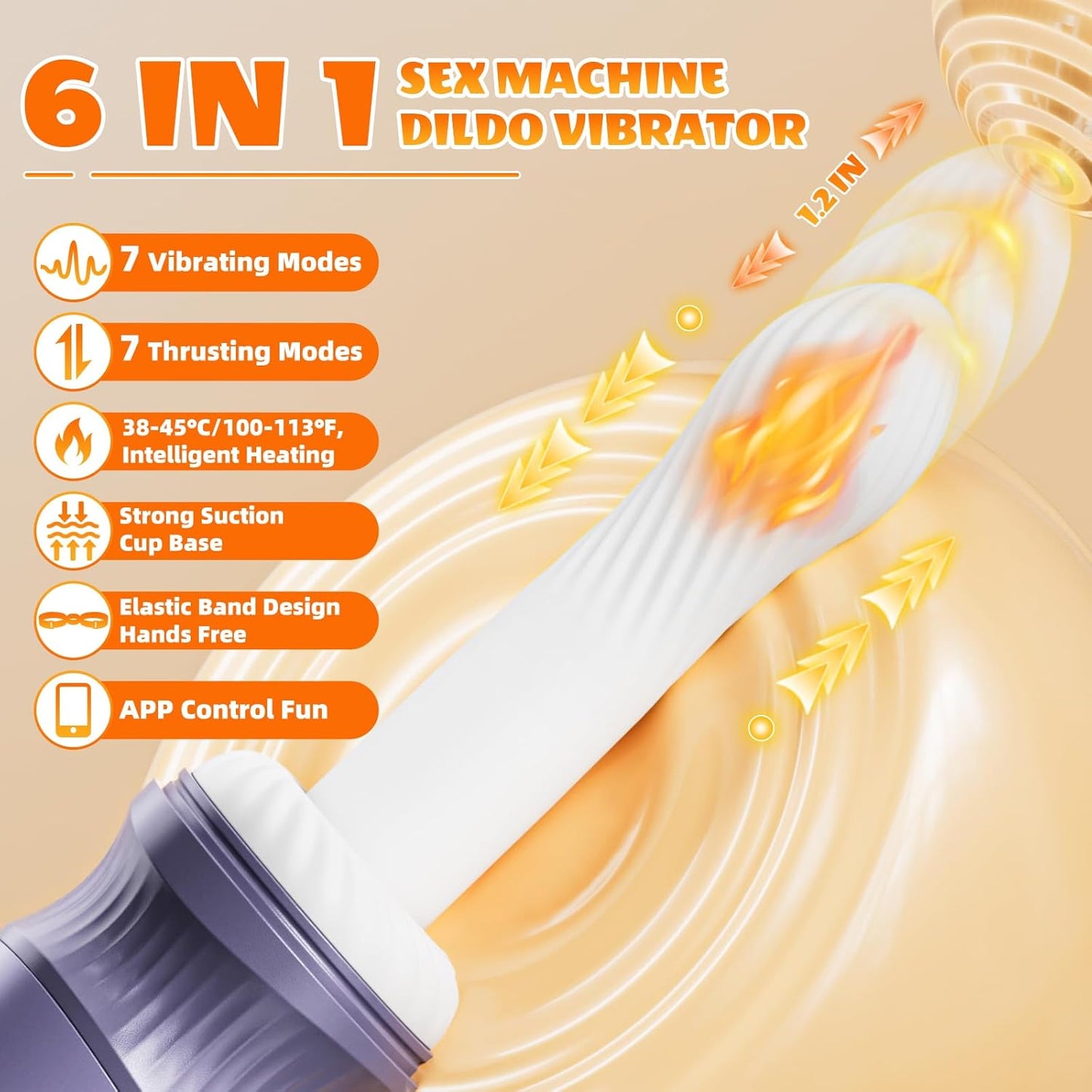 6 IN 1 SEX MACHINE DILDO VIBRATOR

1.2 IN

7 Vibrating Modes

7 Thrusting Modes

38-45°C/100-113°F, Intelligent Heating

Strong Suction Cup Base

Elastic Band Design Hands Free

APP Control Fun