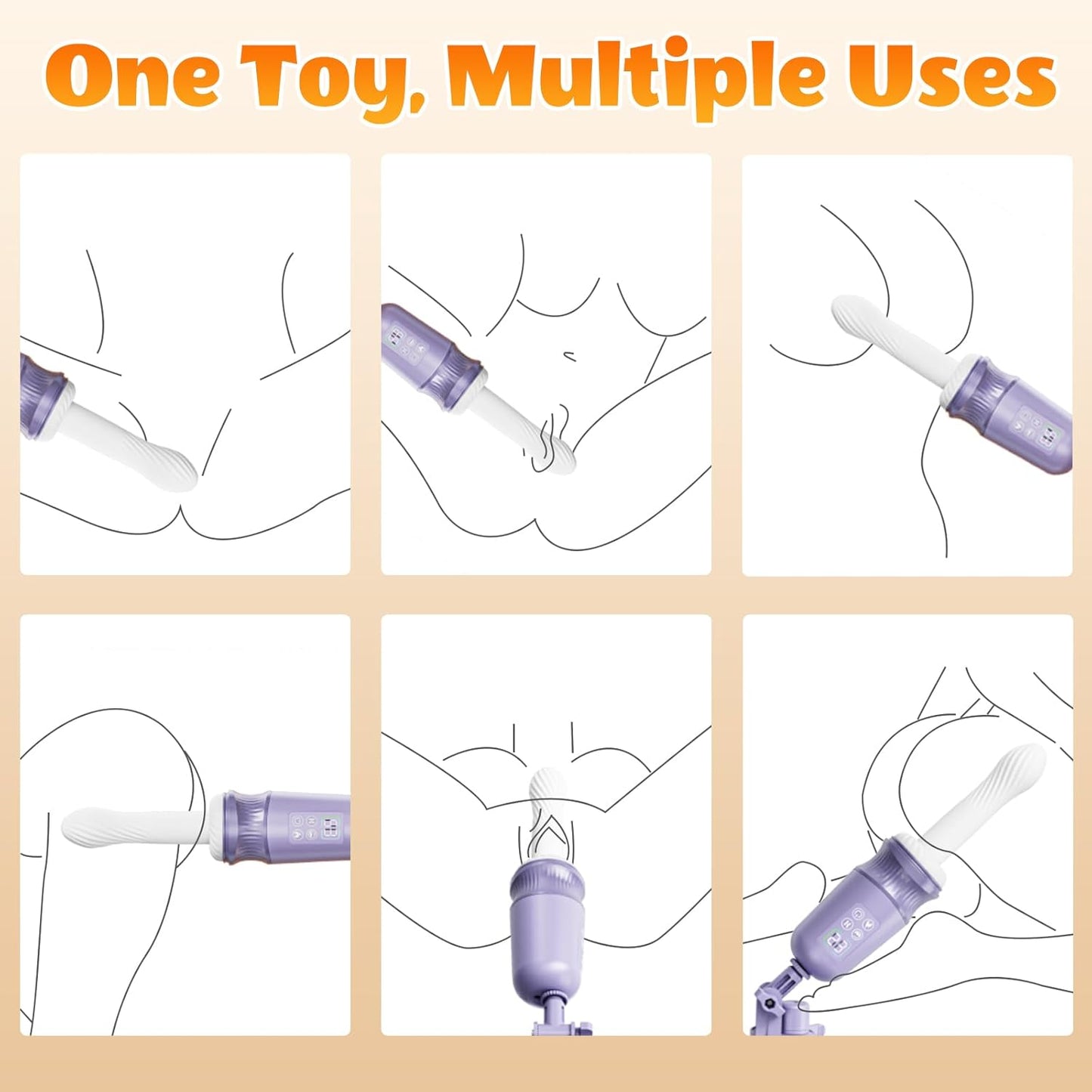 One Toy, Multiple Uses