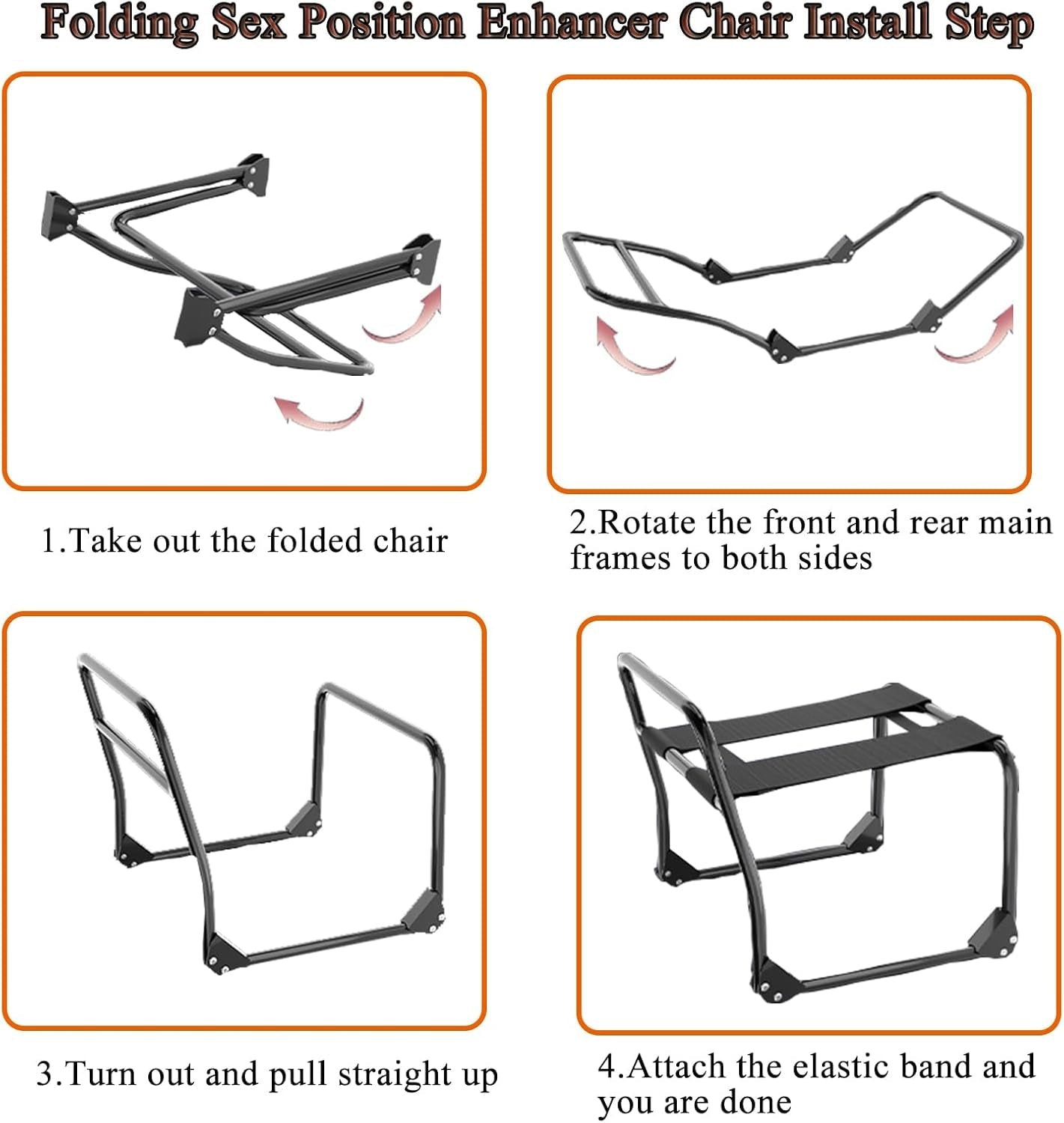 Folding Sex Position Enhancer Chair Install Step

1.Take out the folded chair

2.Rotate the front and rear main frames to both sides

3.Turn out and pull straight up

4.Attach the elastic band and you are done