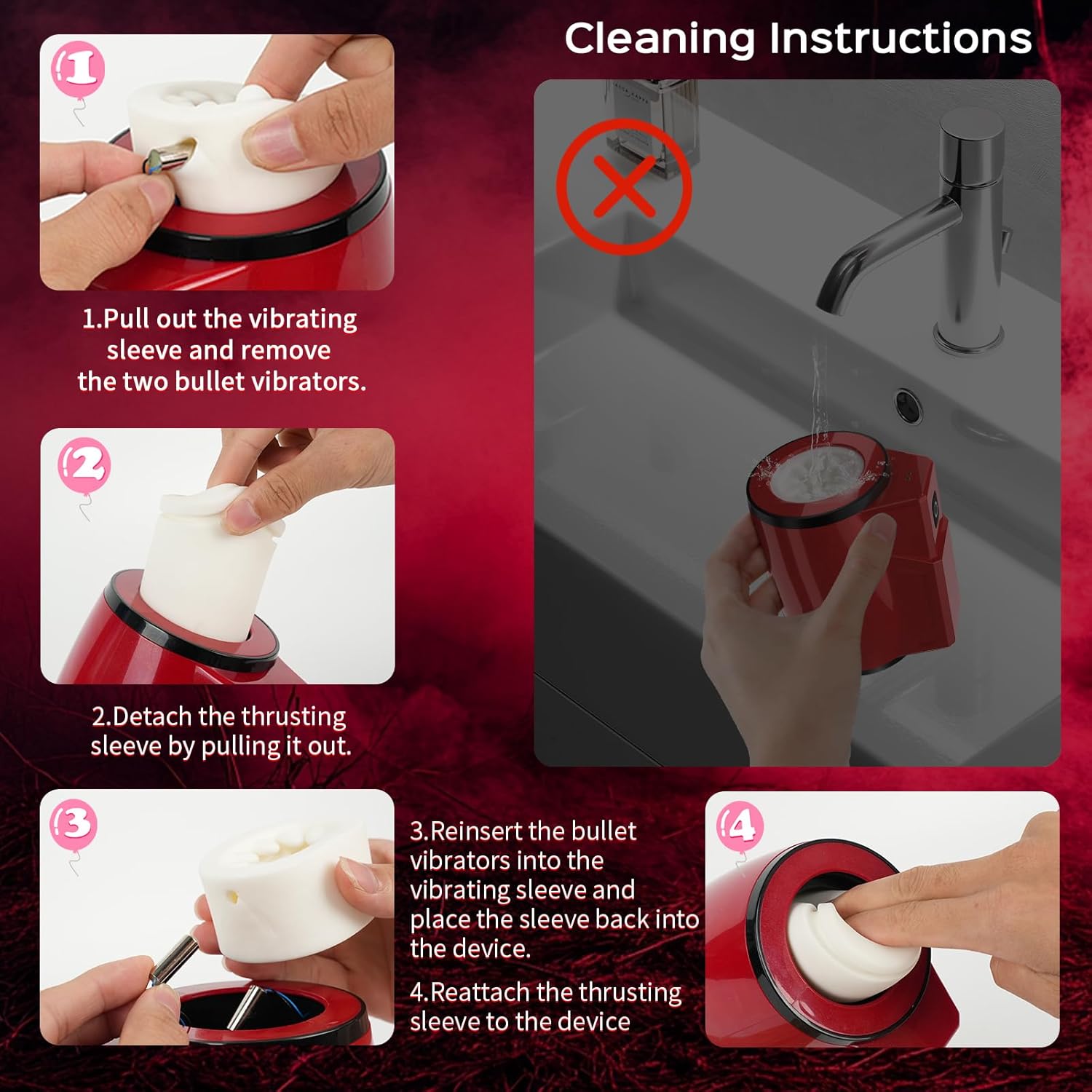 Cleaning Instructions

1

1.Pull out the vibrating sleeve and remove the two bullet vibrators.

2

2.Detach the thrusting sleeve by pulling it out.

3

3.Reinsert the bullet vibrators into the vibrating sleeve and place the sleeve back into the device.

4.Reattach the thrusting sleeve to the device

4