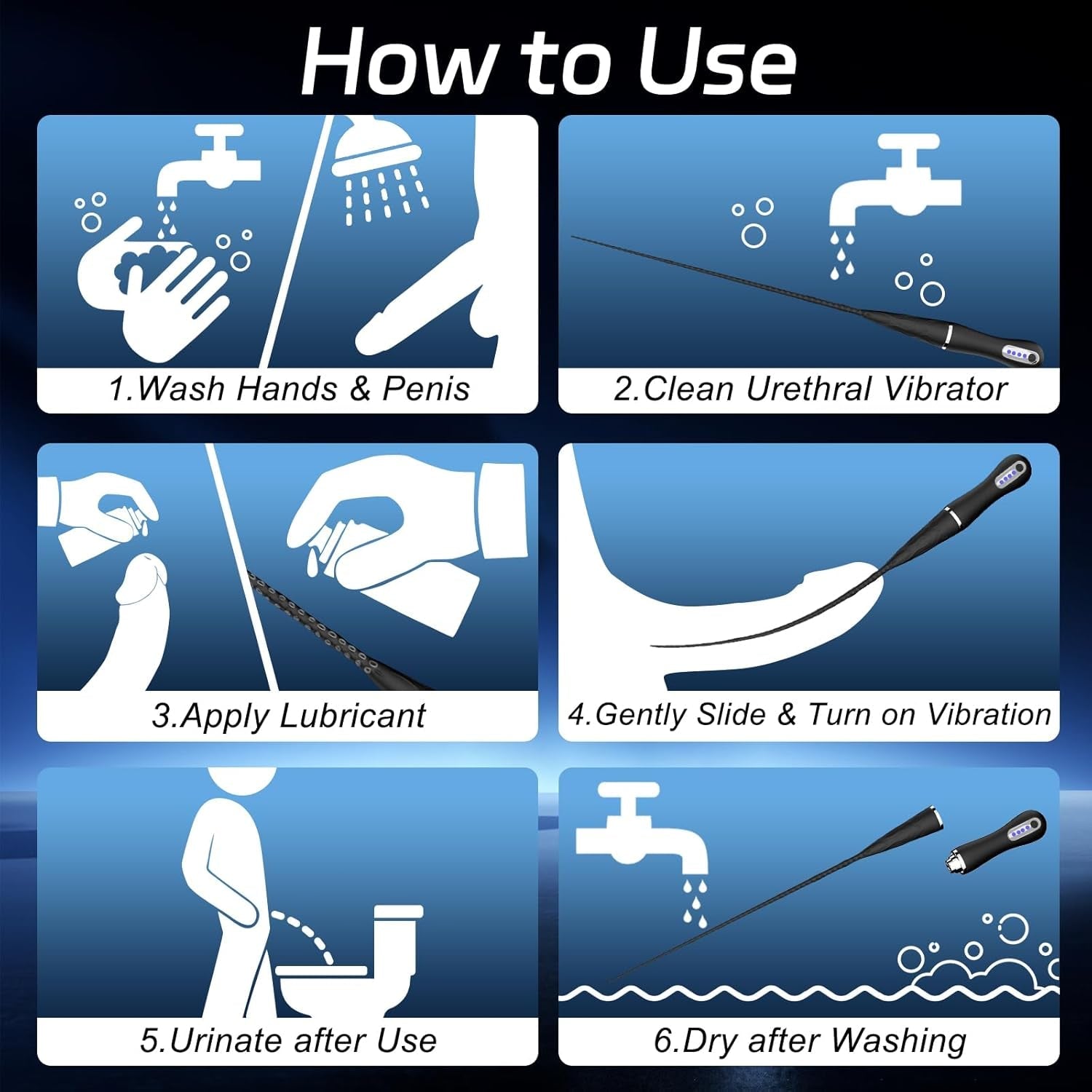 How to Use

1.Wash Hands & Penis

2.Clean Urethral Vibrator

3.Apply Lubricant

4.Gently Slide & Turn on Vibration

5.Urinate after Use

6.Dry after Washing