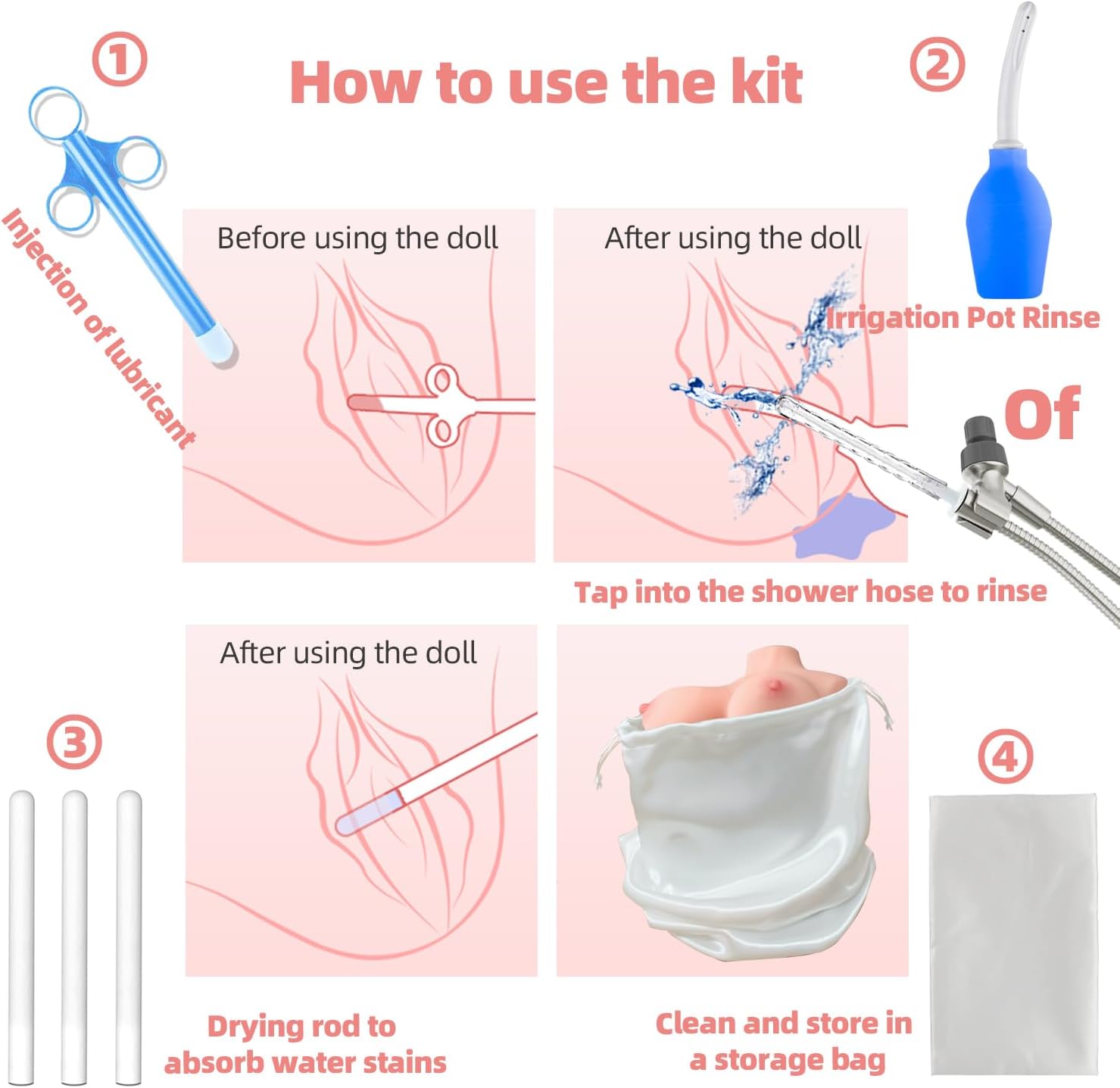 ①

How to use the kit

②

Injection of lubricant

Before using the doll

After using the doll

Irrigation Pot Rinse

Of

Tap into the shower hose to rinse

After using the doll

③

④

Drying rod to absorb water stains

Clean and store in a storage bag