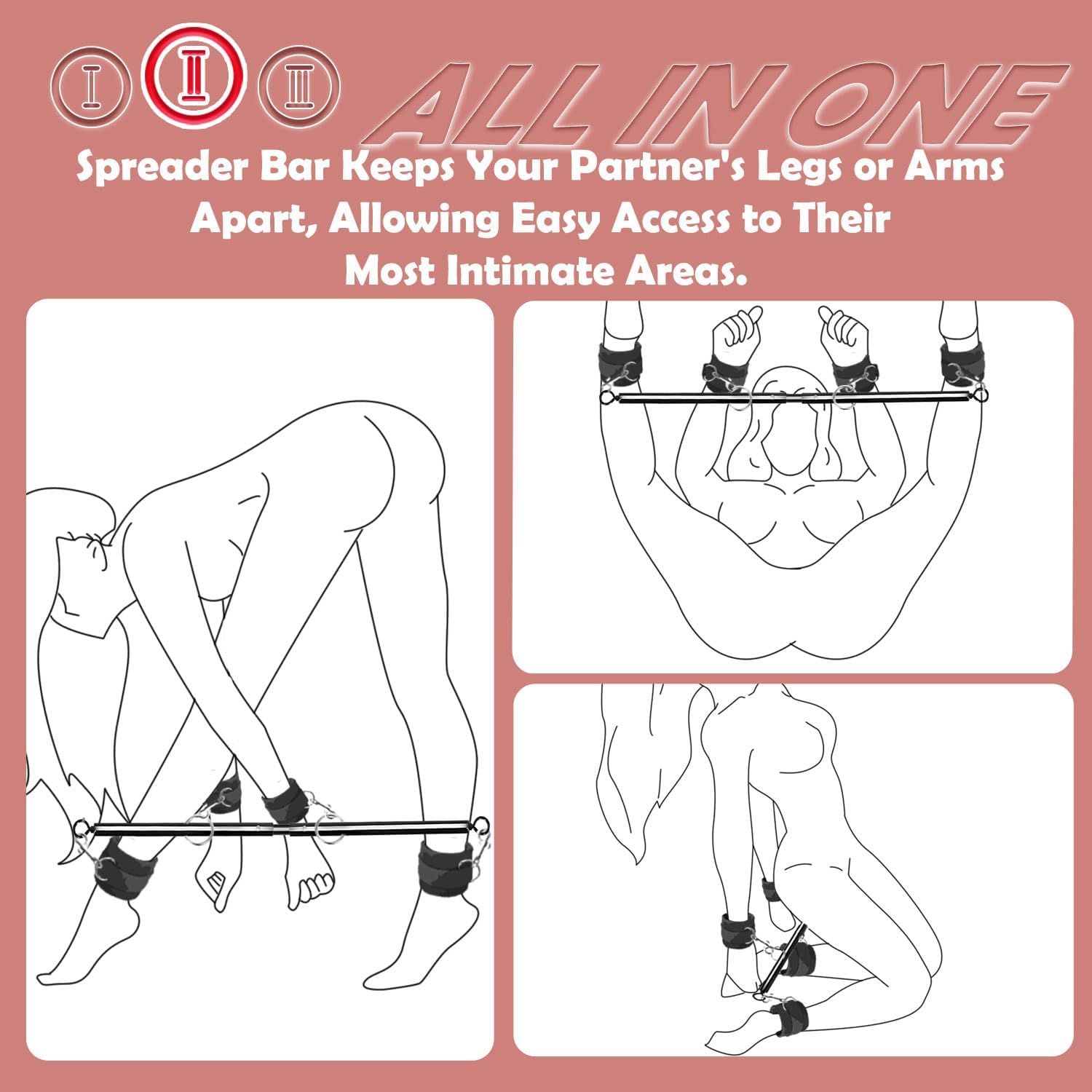 Ⅰ Ⅱ Ⅲ ALL IN ONE

Spreader Bar Keeps Your Partner's Legs or Arms Apart, Allowing Easy Access to Their Most Intimate Areas.