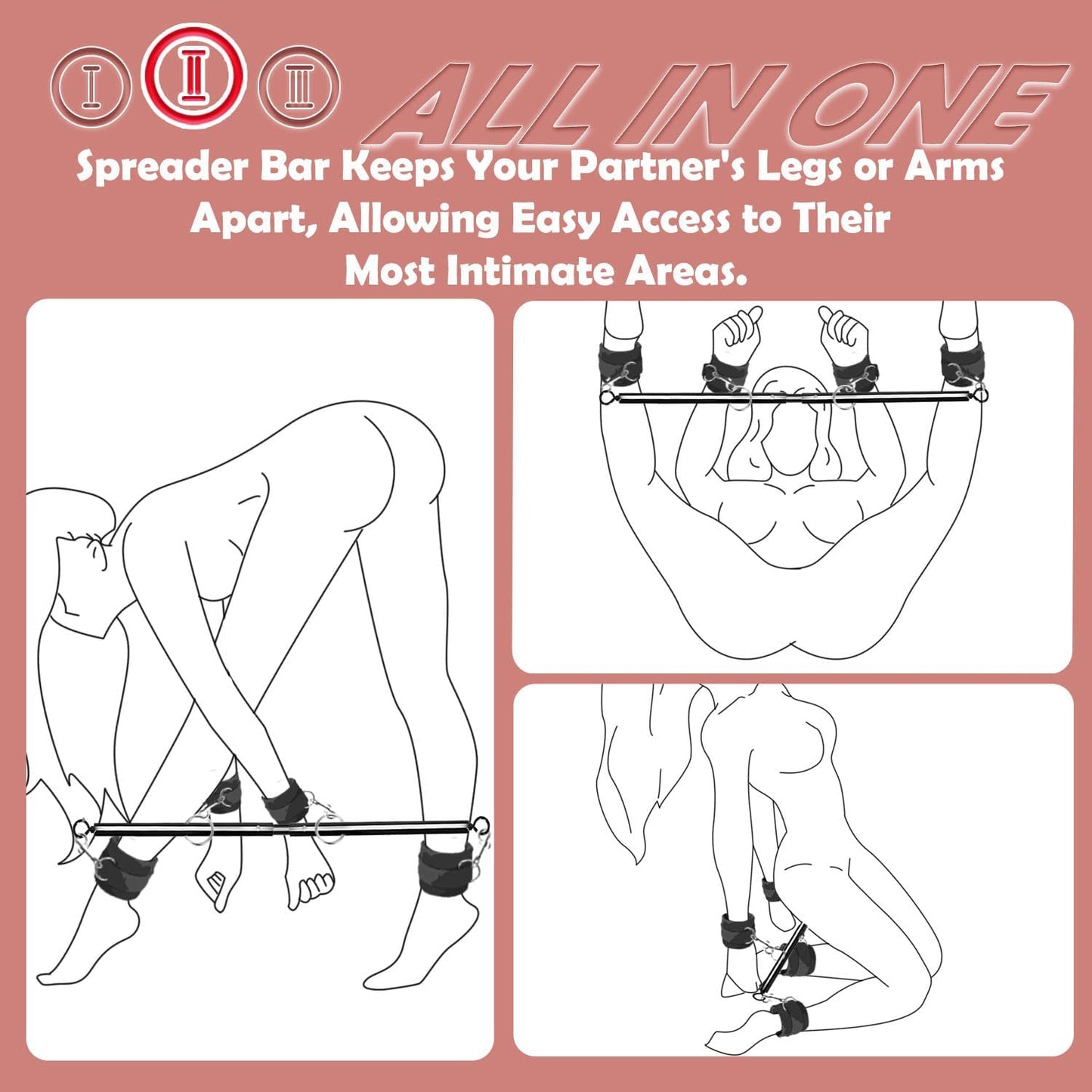 Ⅰ Ⅱ Ⅲ ALL IN ONE

Spreader Bar Keeps Your Partner's Legs or Arms Apart, Allowing Easy Access to Their Most Intimate Areas.