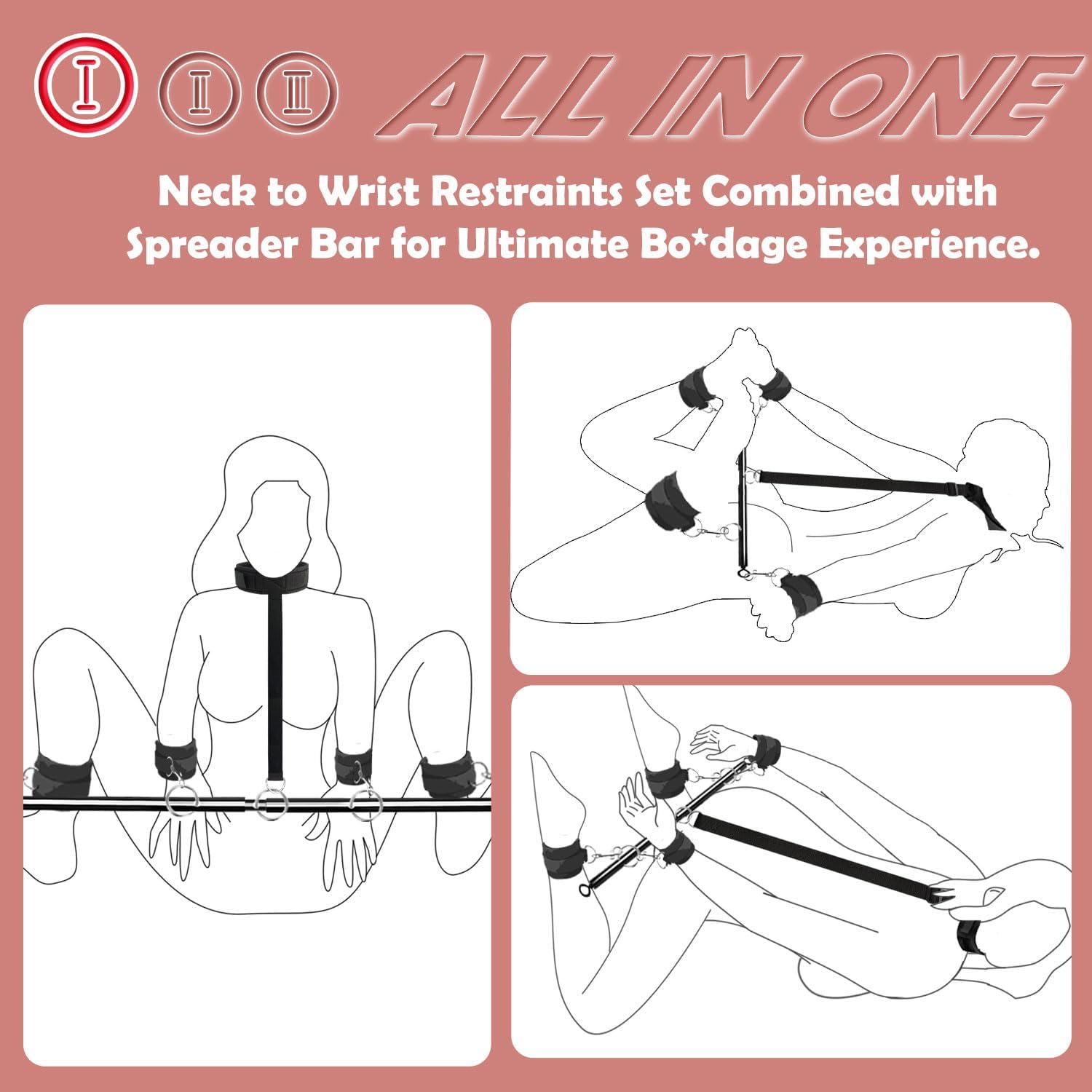 Ⅰ Ⅱ Ⅲ ALL IN ONE

Neck to Wrist Restraints Set Combined with Spreader Bar for Ultimate Bo*dage Experience.