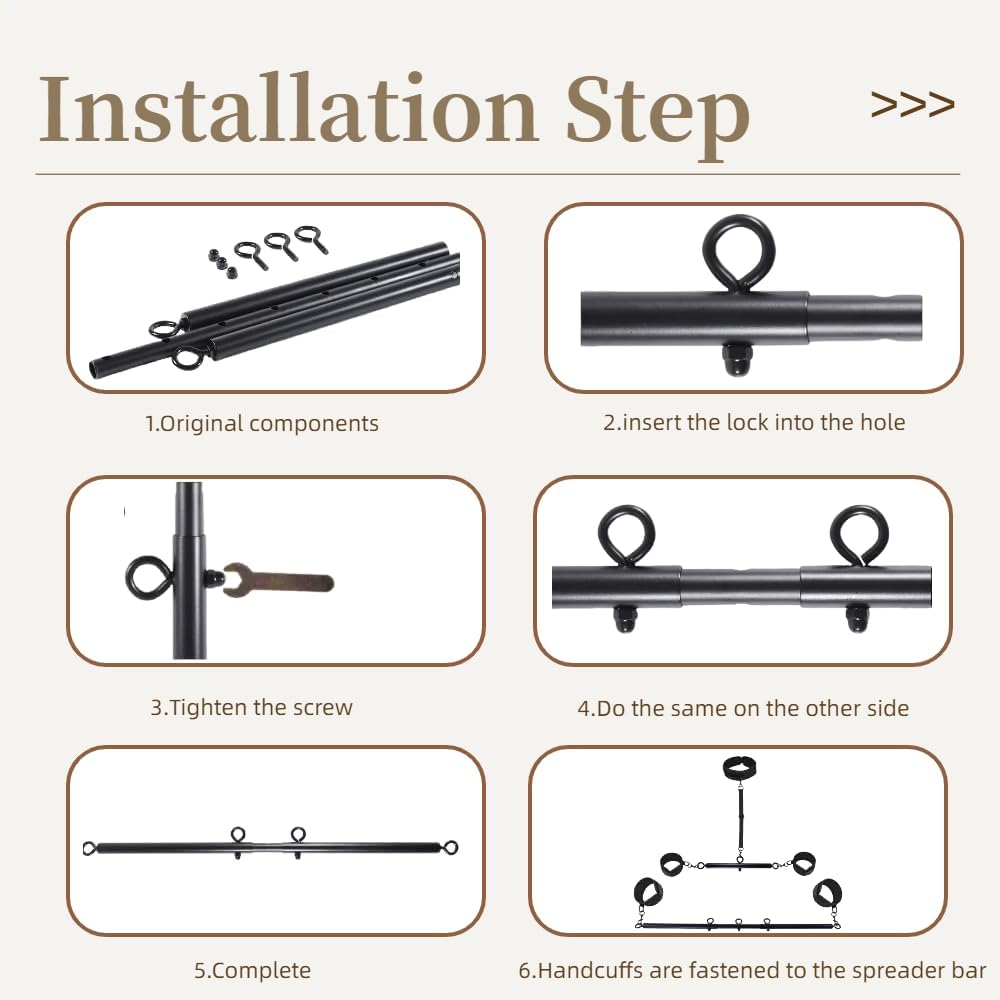 Installation Step >>>

1.Original components

2.insert the lock into the hole

3.Tighten the screw

4.Do the same on the other side

5.Complete

6.Handcuffs are fastened to the spreader bar