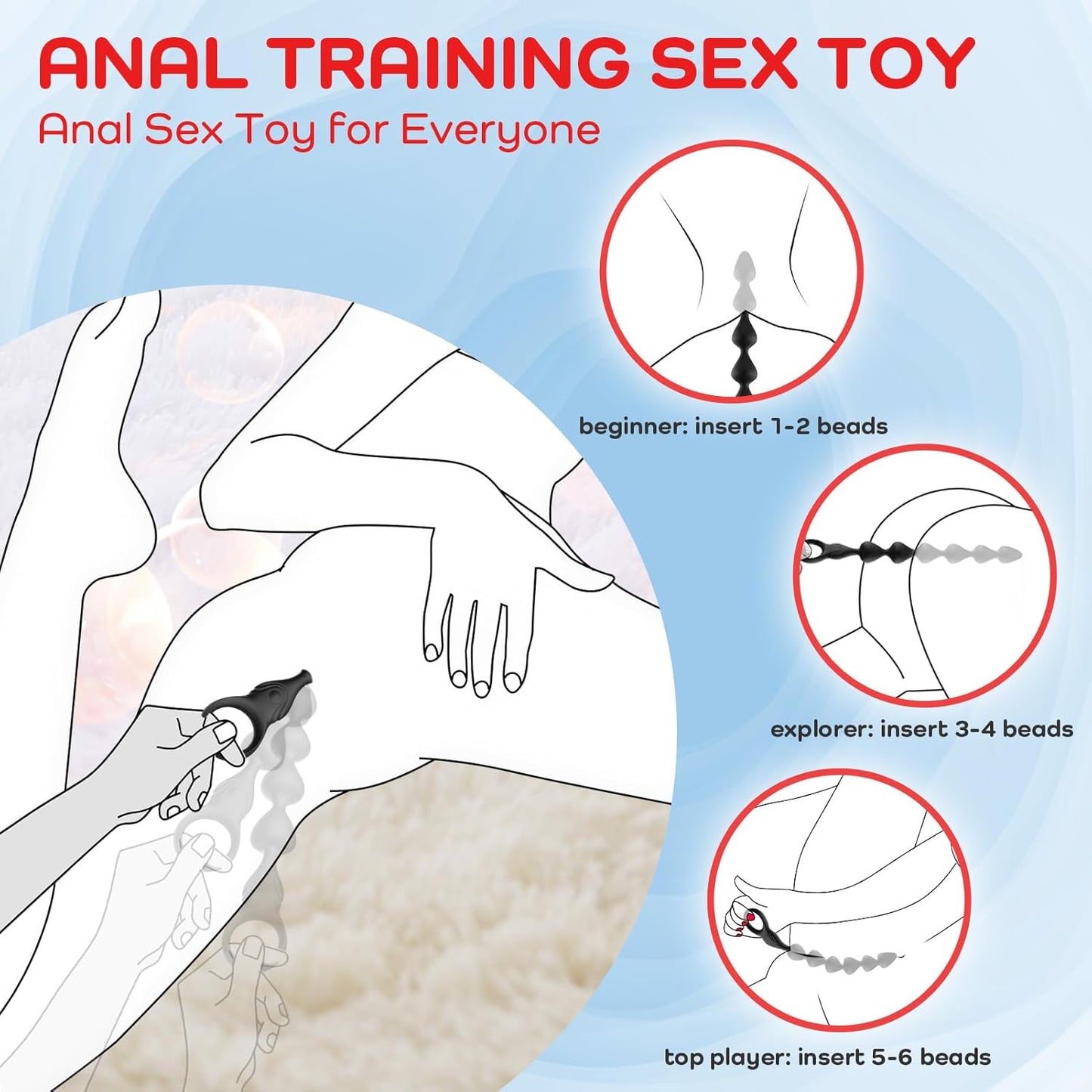 ANAL TRAINING SEX TOY

Anal Sex Toy for Everyone

beginner: insert 1-2 beads

explorer: insert 3-4 beads

top player: insert 5-6 beads