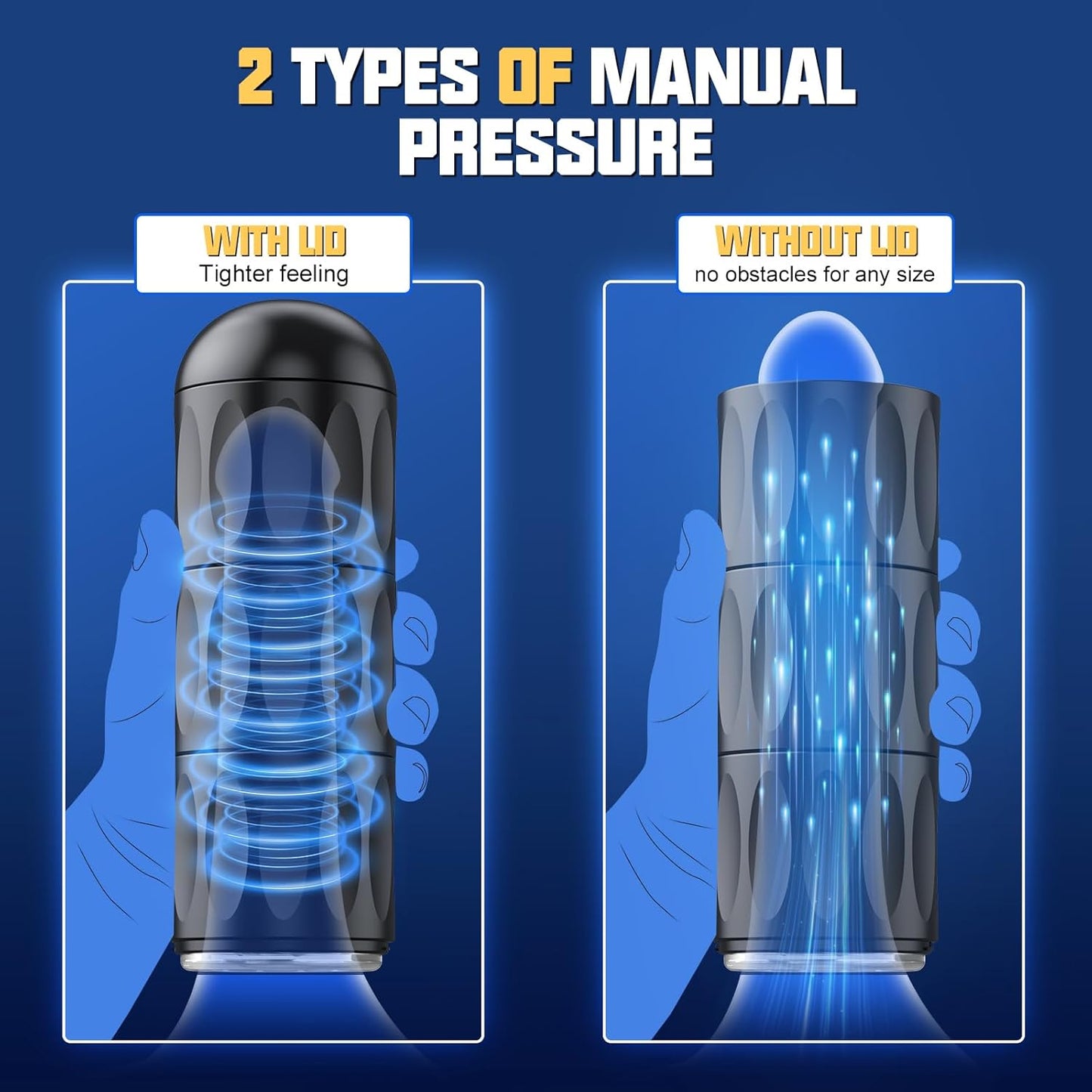 2 TYPES OF MANUAL PRESSURE

WITH LID
Tighter feeling

WITHOUT LID
no obstacles for any size