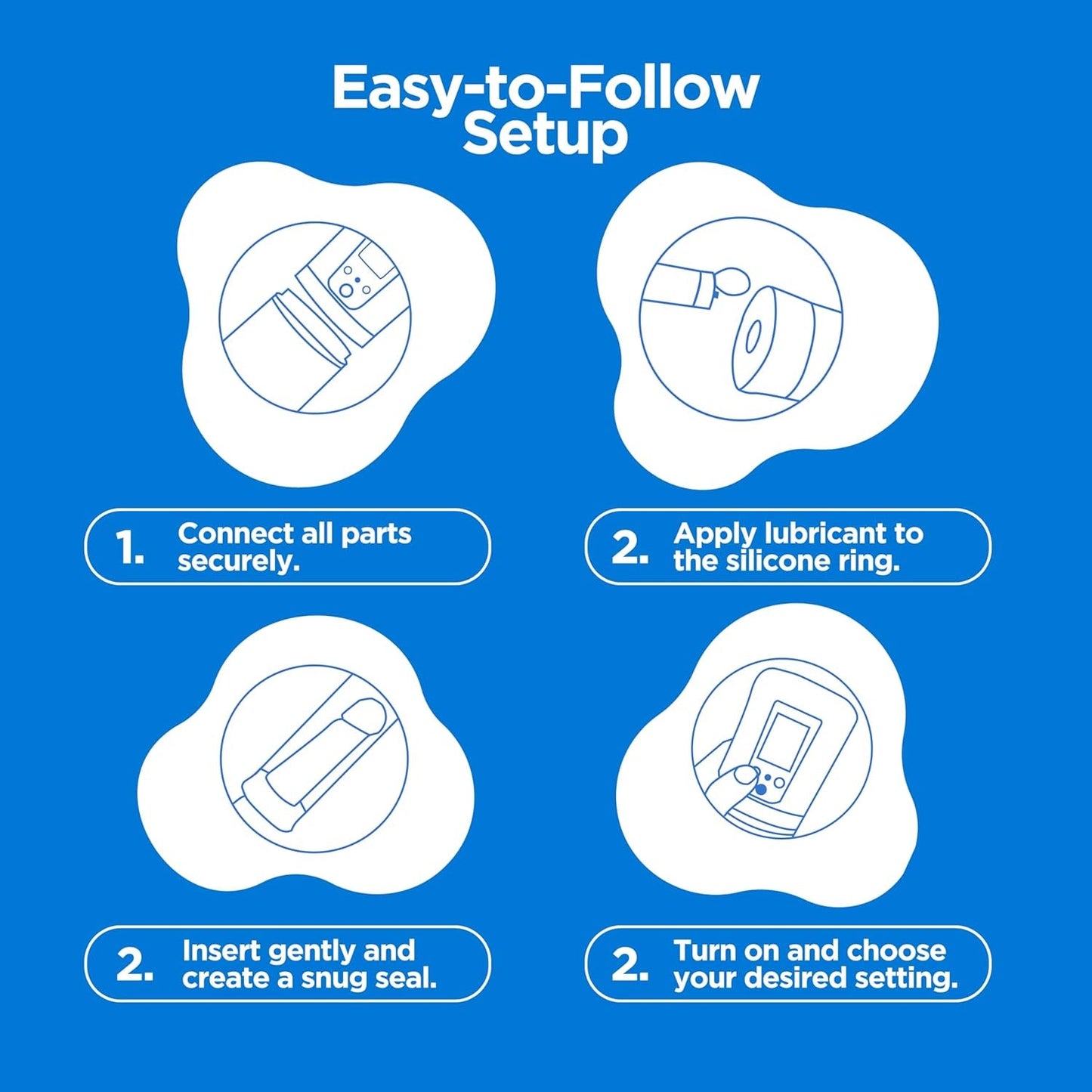 Easy-to-Follow Setup

1. Connect all parts securely.

2. Apply lubricant to the silicone ring.

2. Insert gently and create a snug seal.

2. Turn on and choose your desired setting.