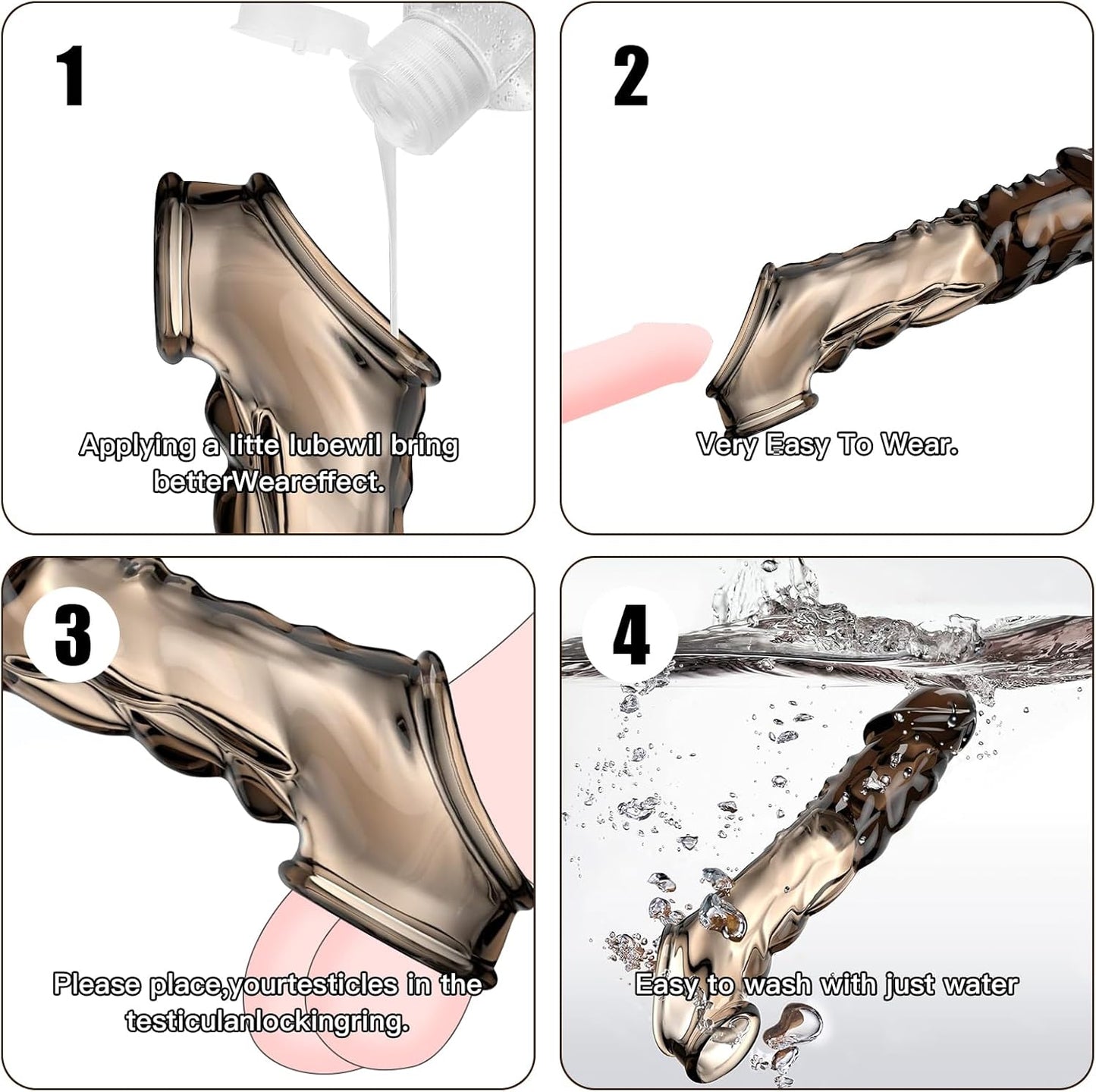 1

Applying a litte lubewil bring betterWeareffect.

2

Very Easy To Wear.

3

Please place,yourtesticles in the testiculanlockingring.

4

Easy to wash with just water