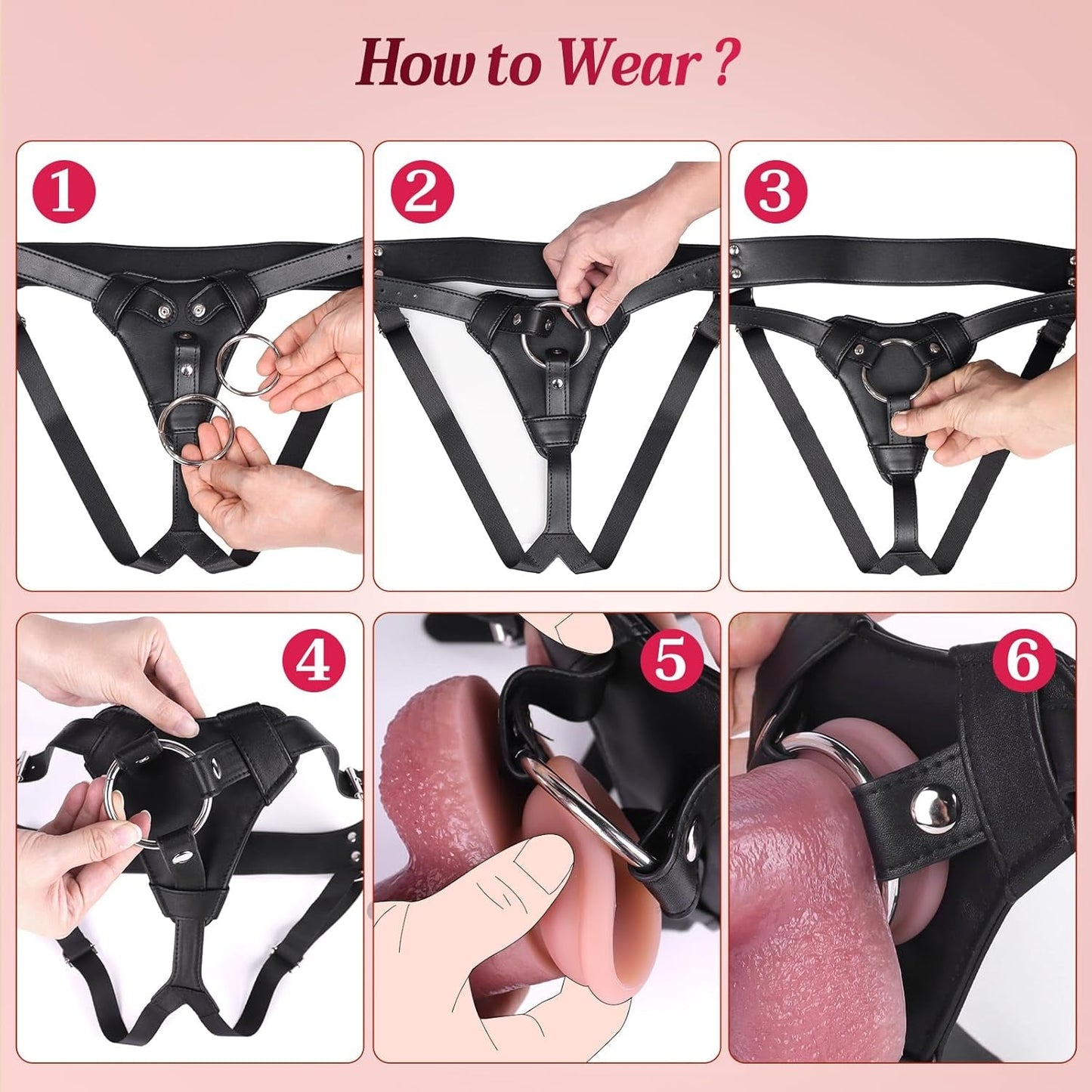 How to Wear ?

1

2

3

4

5

6