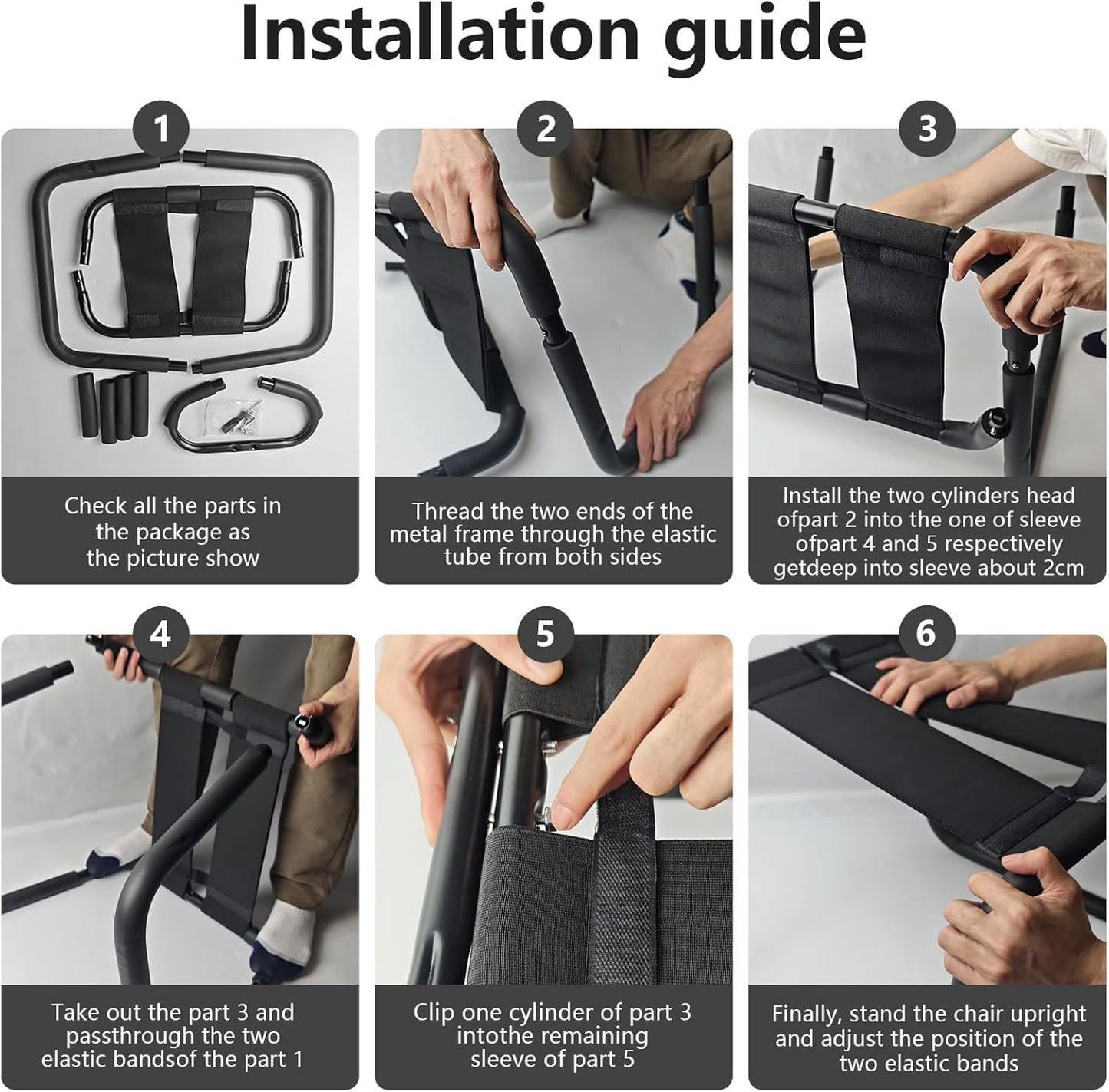 Installation guide

1

Check all the parts in the package as the picture show

2

Thread the two ends of the metal frame through the elastic tube from both sides

3

Install the two cylinders head ofpart 2 into the one of sleeve ofpart 4 and 5 respectively getdeep into sleeve about 2cm

4

Take out the part 3 and passthrough the two elastic bandsof the part 1

5

Clip one cylinder of part 3 intothe remaining sleeve of part 5

6

Finally, stand the chair upright and adjust the position of the two elastic bands