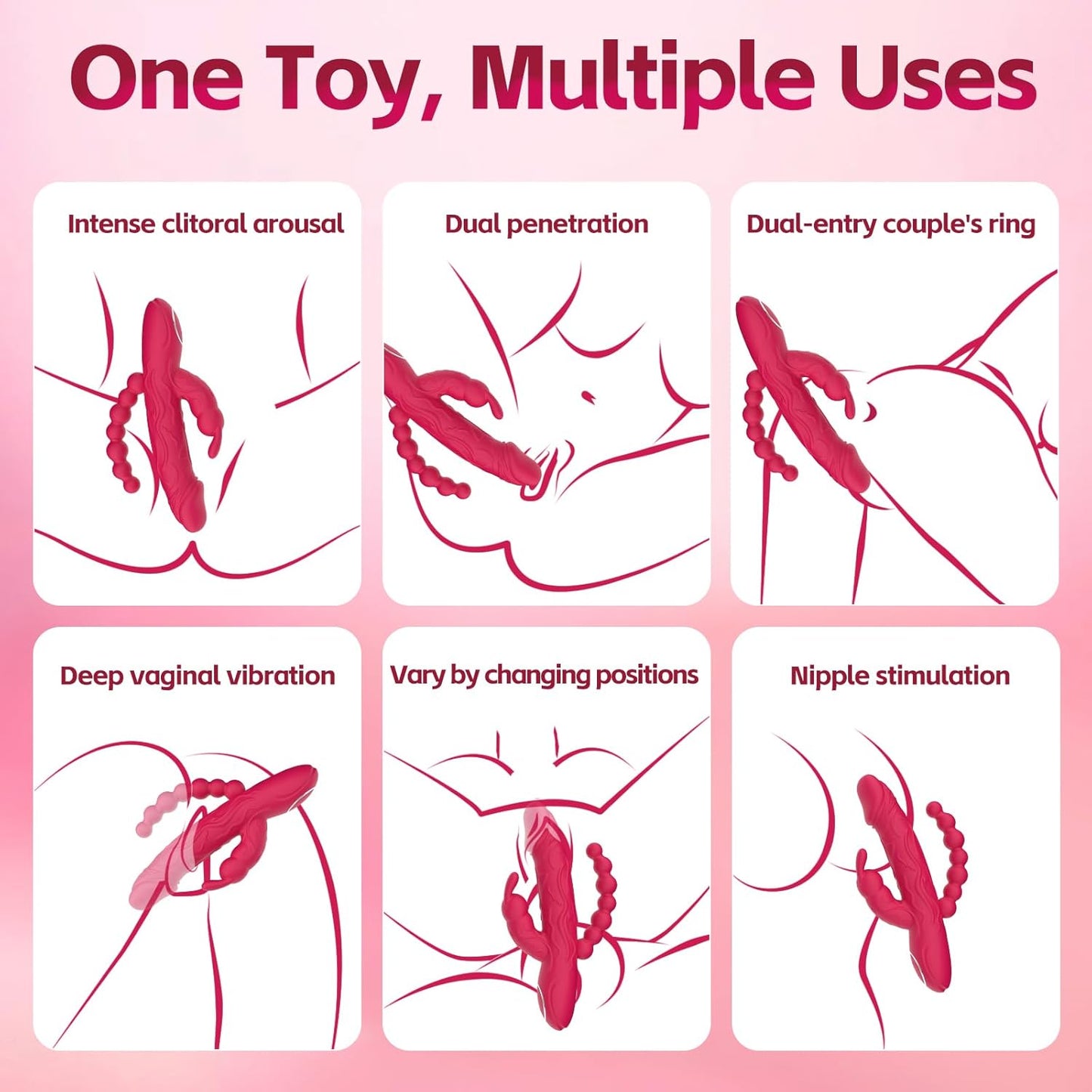 One Toy, Multiple Uses

Intense clitoral arousal

Dual penetration

Dual-entry couple's ring

Deep vaginal vibration

Vary by changing positions

Nipple stimulation