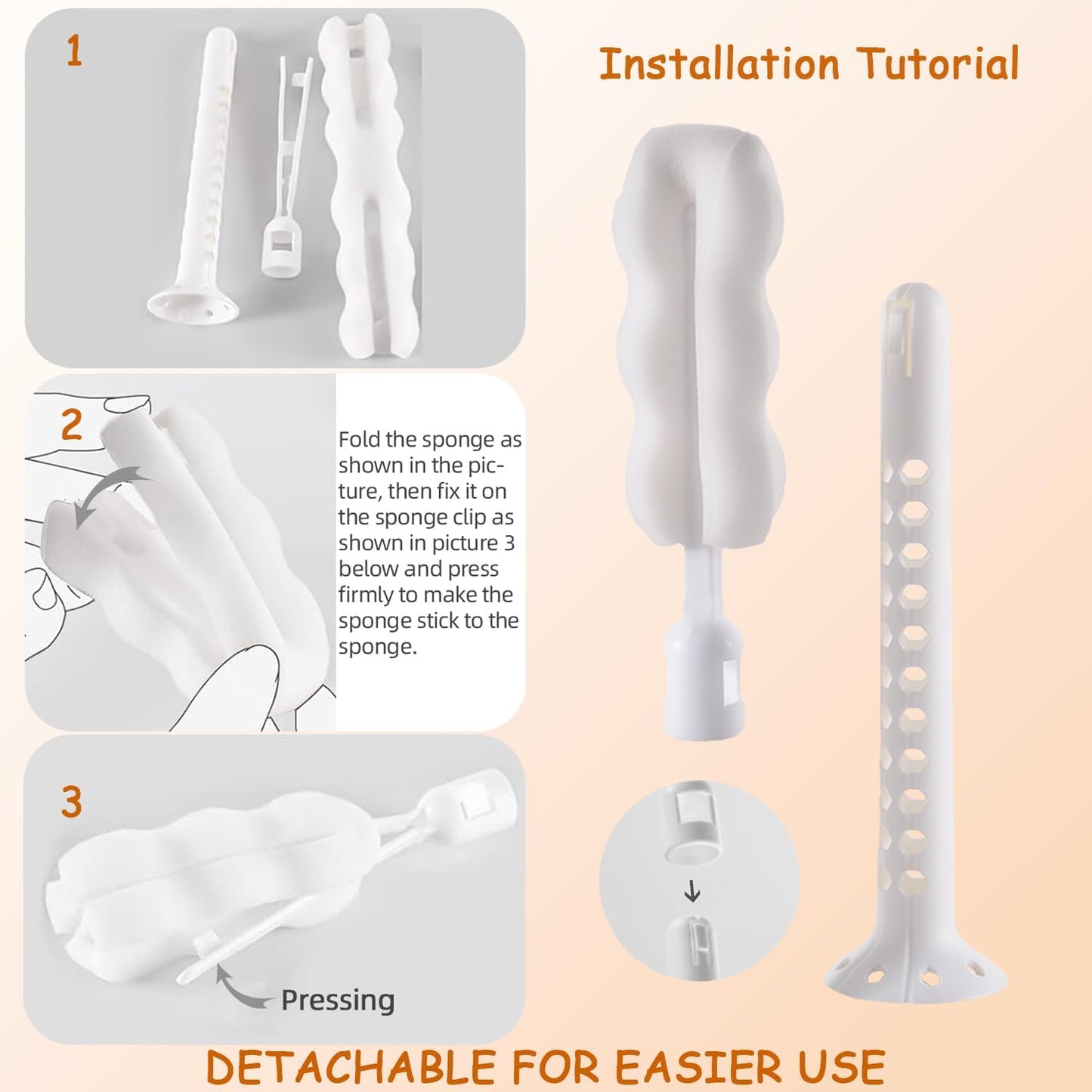 1

Installation Tutorial

2

Fold the sponge as shown in the picture, then fix it on the sponge clip as shown in picture 3 below and press firmly to make the sponge stick to the sponge.

3

Pressing

DETACHABLE FOR EASIER USE