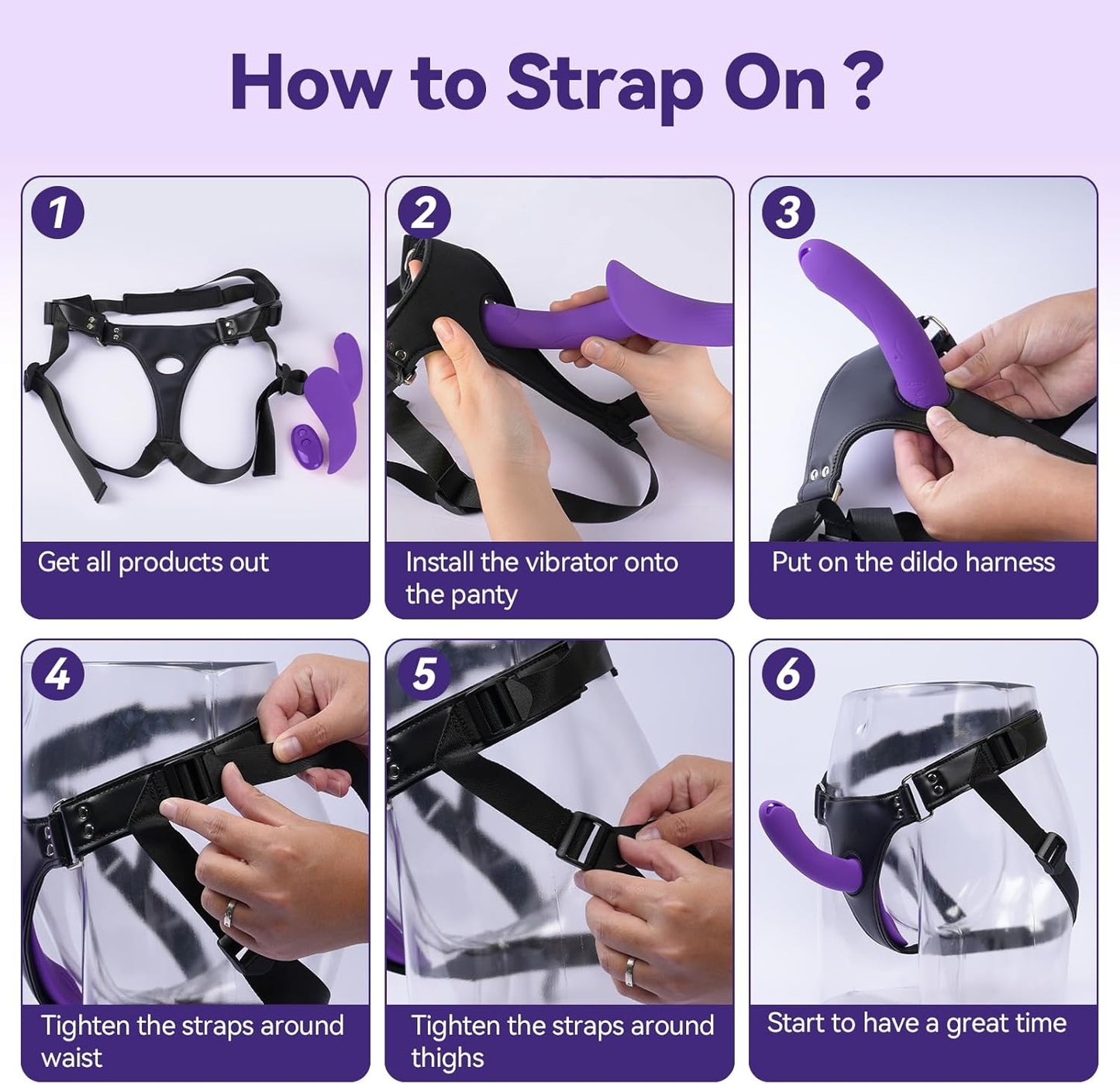 How to Strap On ?

1
Get all products out

2
Install the vibrator onto the panty

3
Put on the dildo harness

4
Tighten the straps around waist

5
Tighten the straps around thighs

6
Start to have a great time