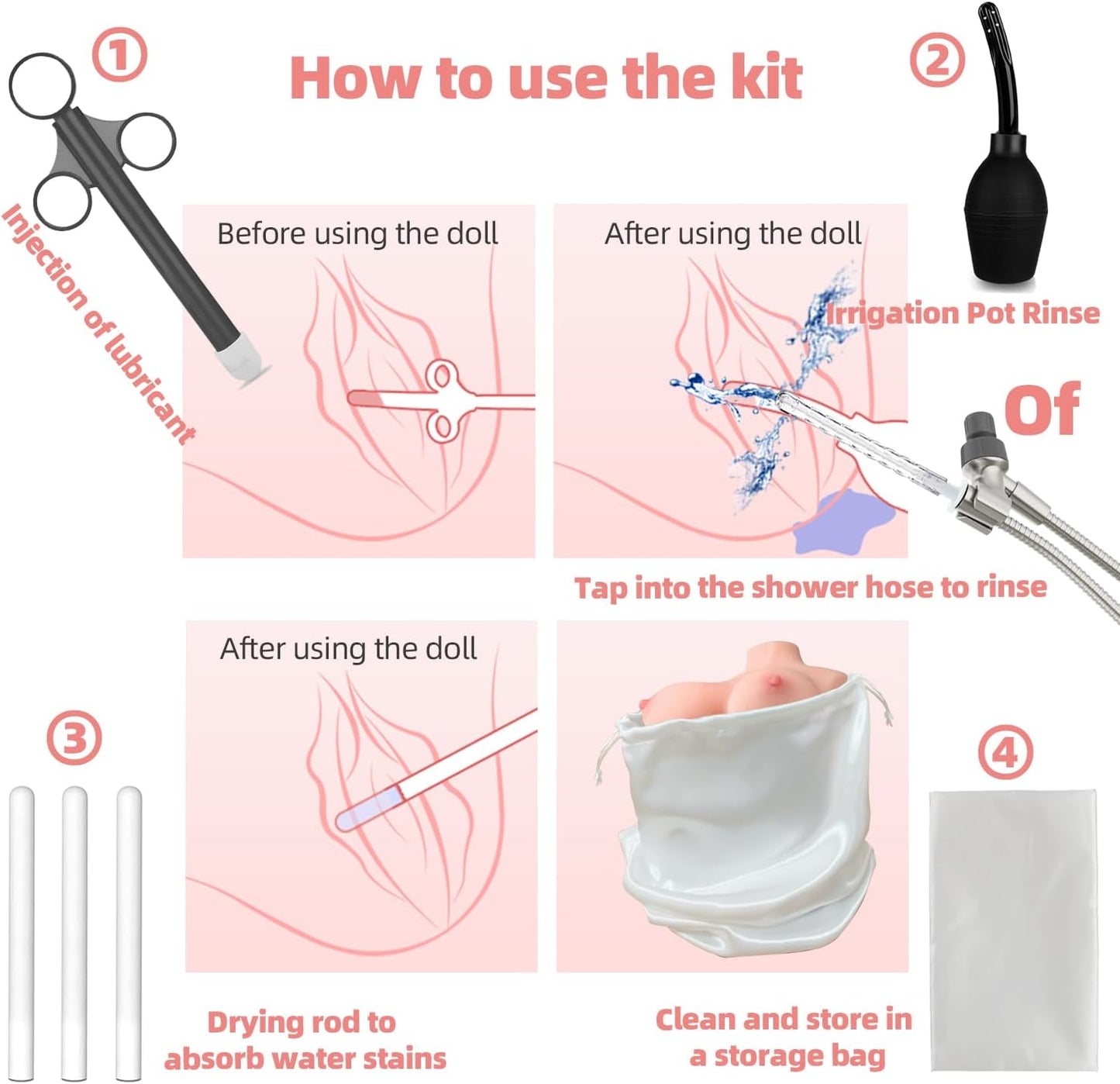 ① How to use the kit ②

Injection of lubricant

Before using the doll

After using the doll

Irrigation Pot Rinse

Of

Tap into the shower hose to rinse

After using the doll

③

④

Drying rod to absorb water stains

Clean and store in a storage bag